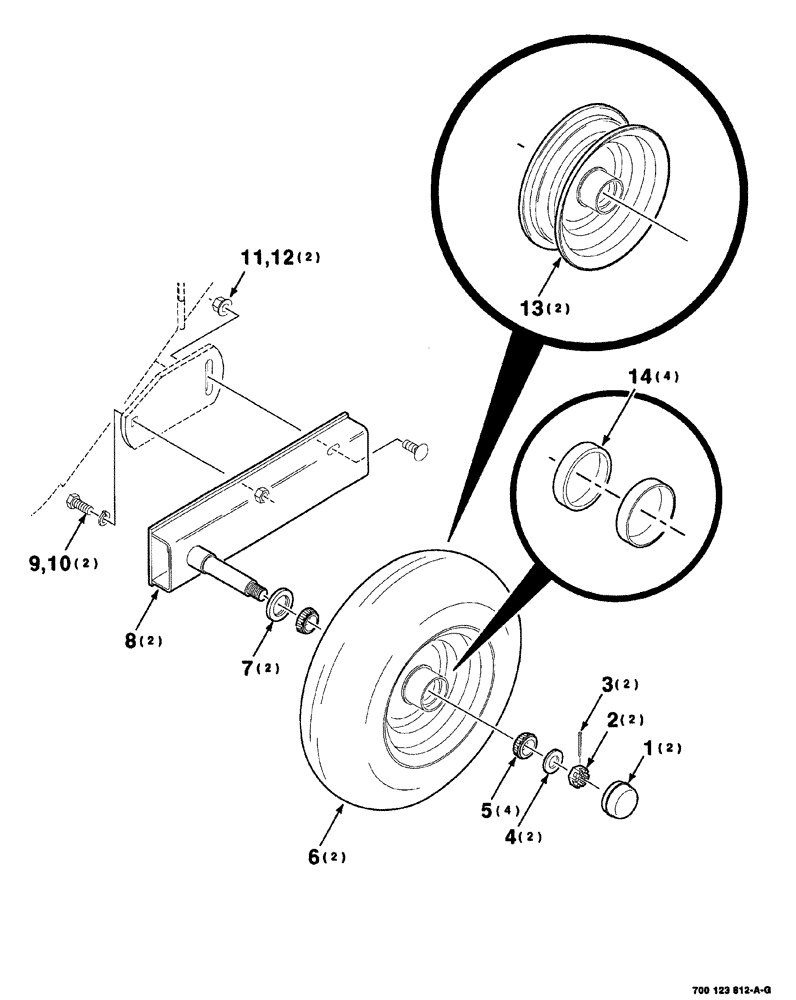 13(2)

11,12(2)

14(4)

9,10(2)

8(2)

7(2)

3(2)

2(2)

1(2)

5(4)

4(2)

6(2)

700 123 812-A-G