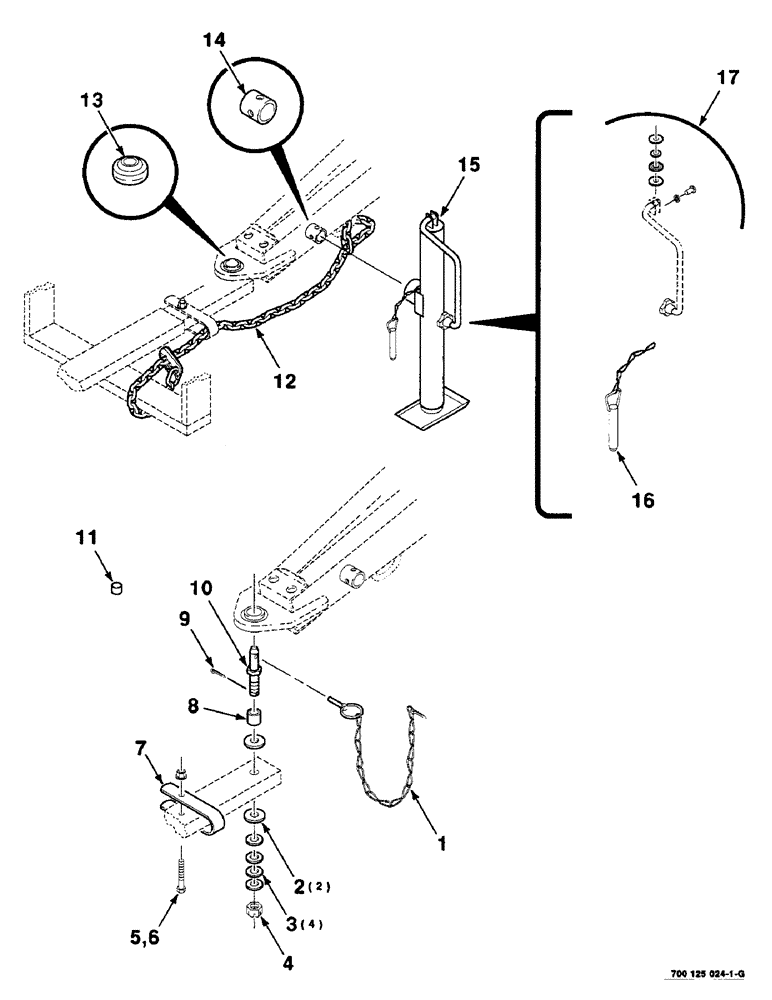 14
13
17
15
12
16
11
10
9
8
7
1
2 (2)
3 (4)
5,6
4
700 125 024-1-G