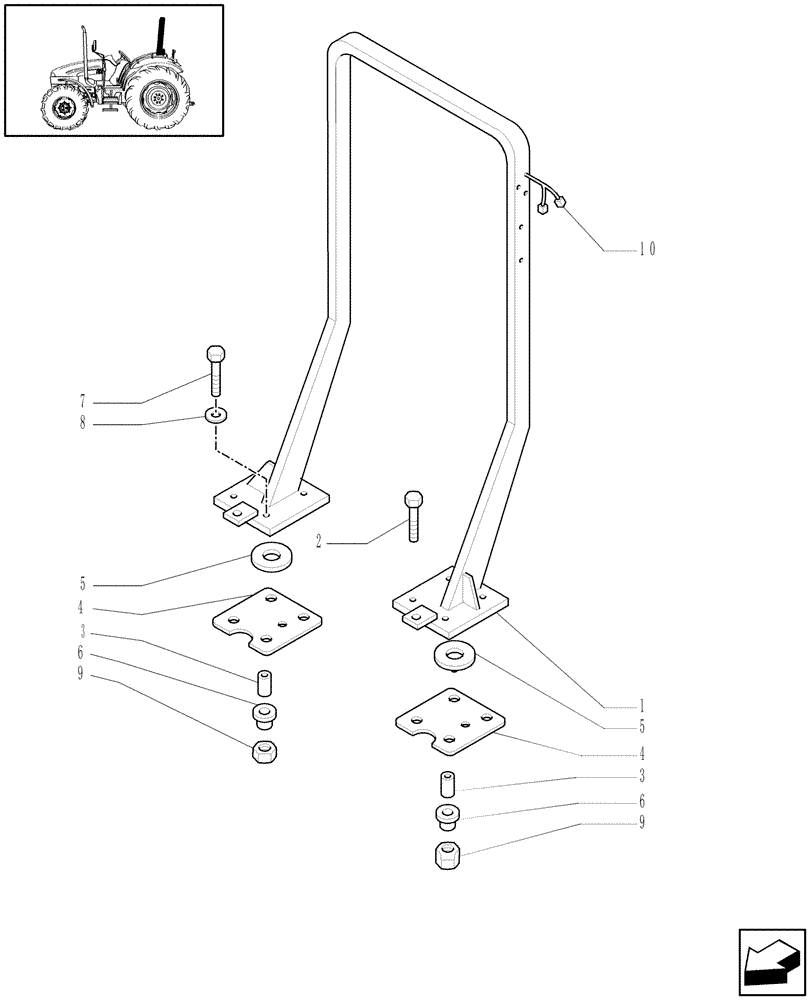 10
7
8
2
5
4
3
6
9
1
5
4
3
6
9