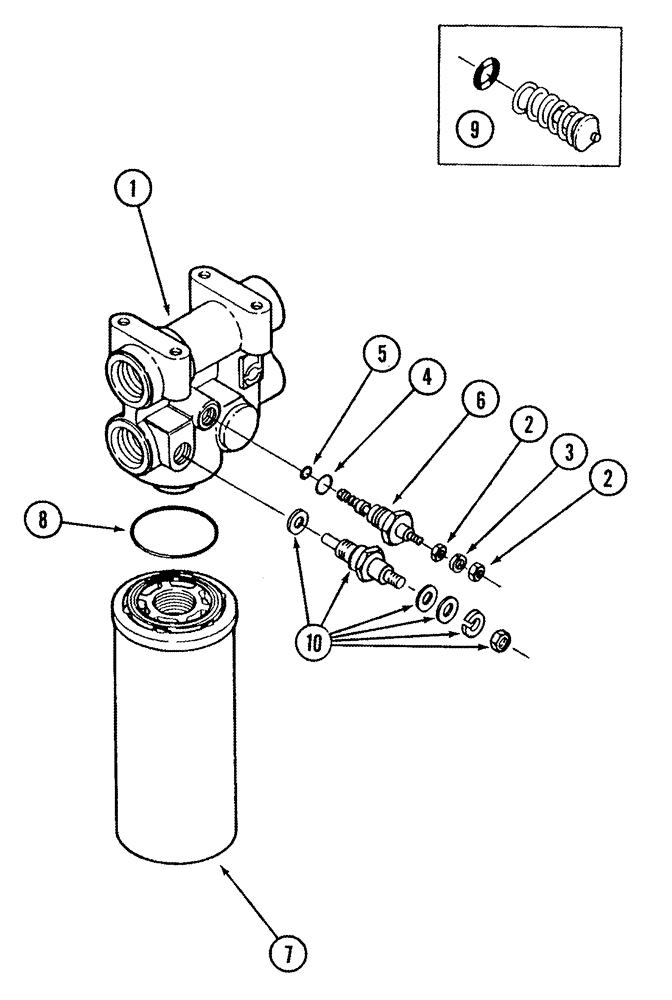 9
1
5
4
6
2
3
2
8
10
7