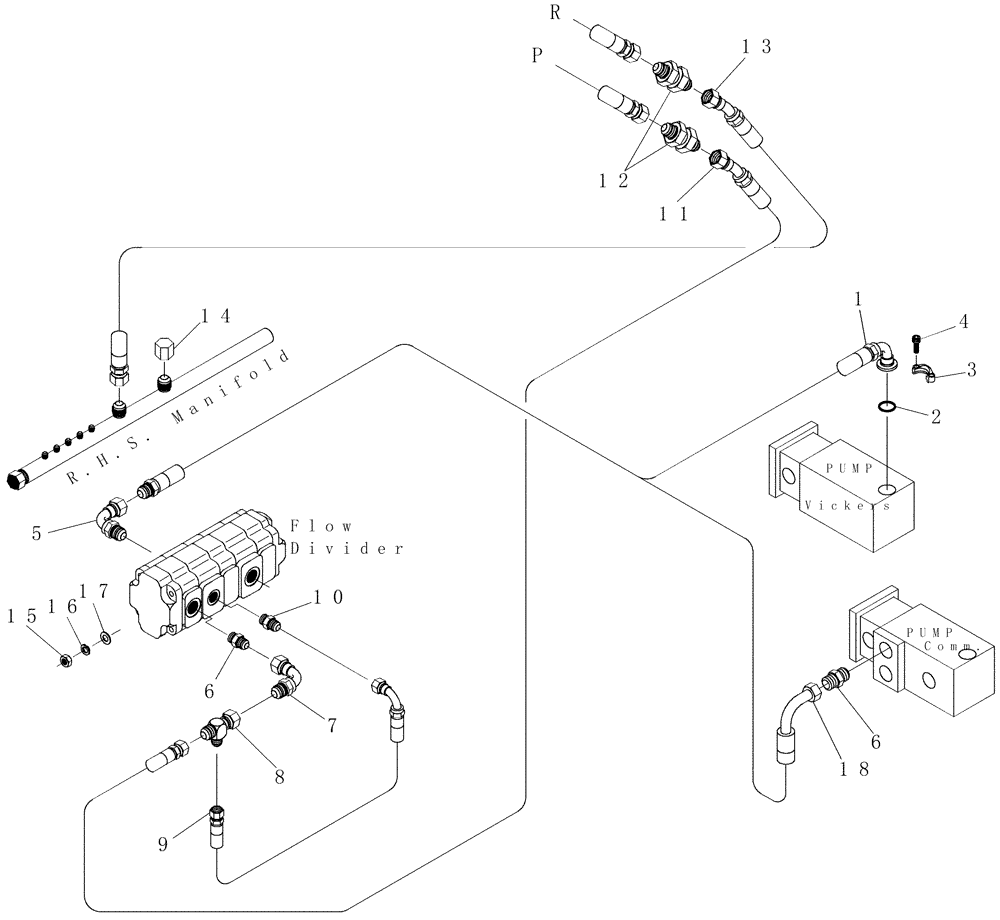 R
P
13
12
11
14
R.H.S. Manifold
1
4
3
2
PUMP
Vickers
5
Flow
Divider
15
16
17
10
6
7
8
9
PUMP
Comm.
6
18