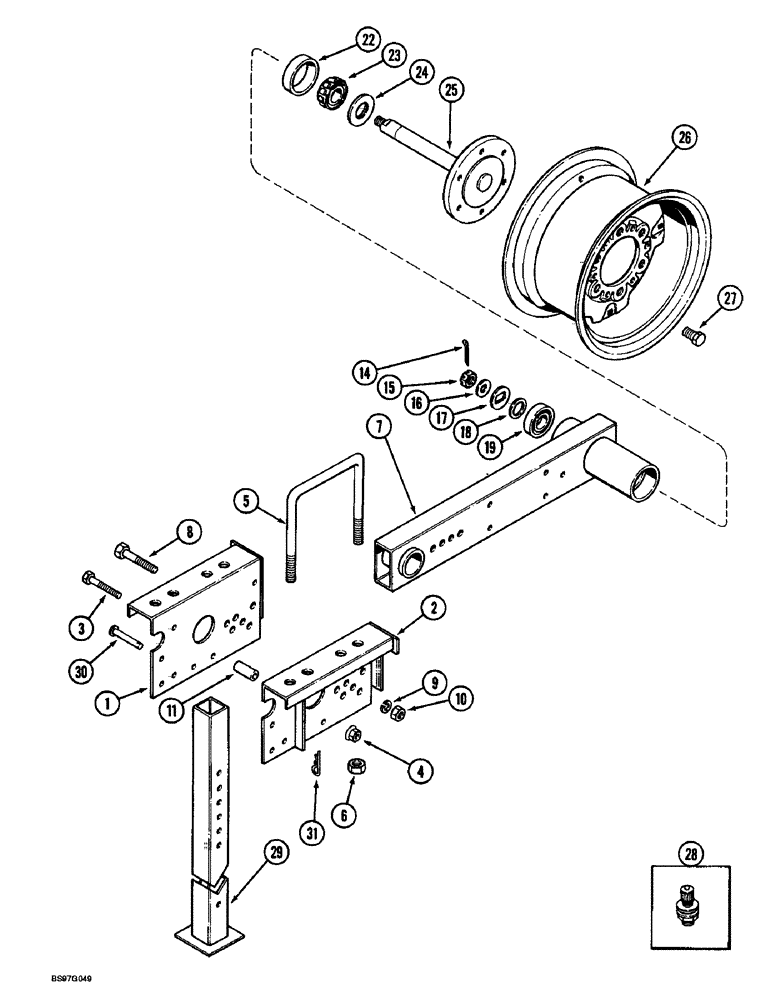 22
23
24
25
26
27
14
15
16
17
18
19
7
5
8
3
30
1
11
2
9
10
4
6
31
29
28
BS97G049