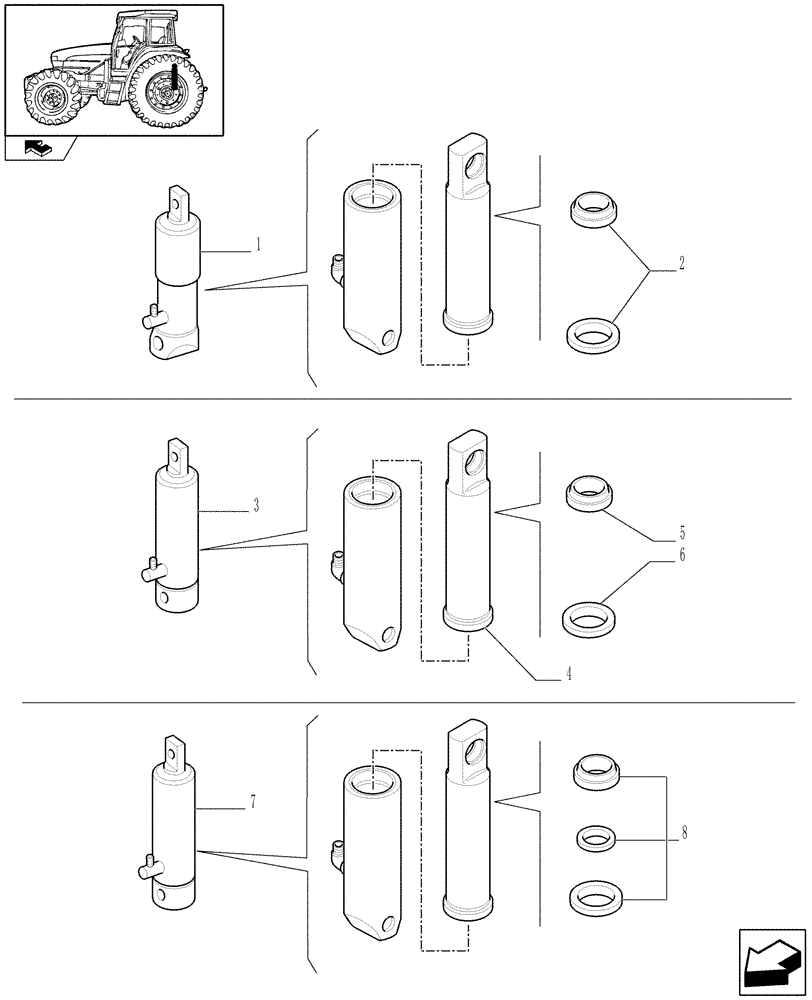 1
2
3
5
6
4
7
8