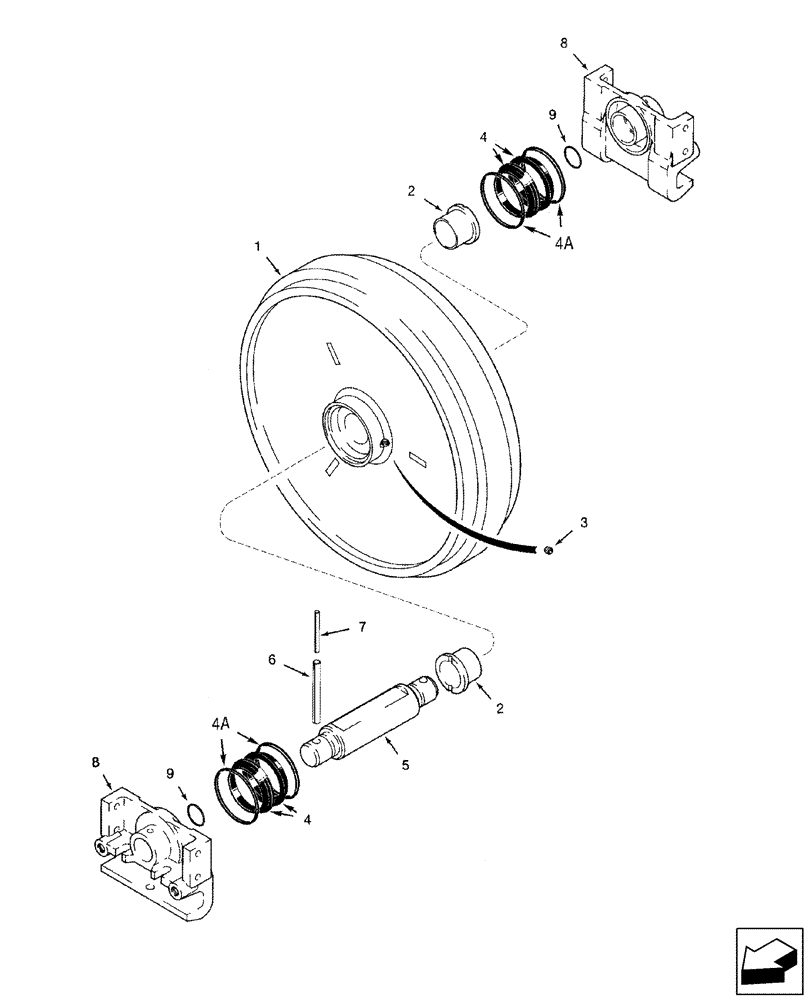 8
9
4
2
4A
1
3
7
6
2
4A
5
8
9
4