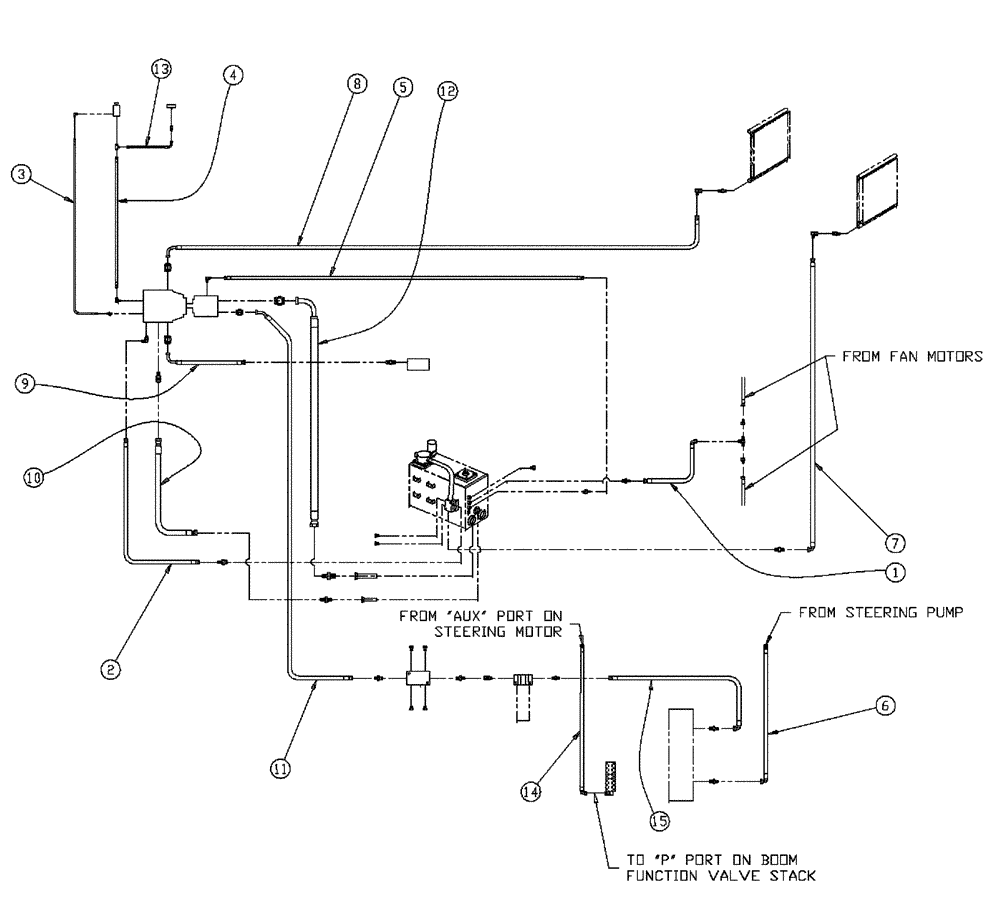 13
4
8
5
12
3
FROM FAN MOTORS
9
10
7
1
2
FROM "AUX" PORT ON STEERING MOTOR
FROM STEERING PUMP
6
11
14
15
TO "P" PORT ON BOOM FUNCTION VALVE STACK