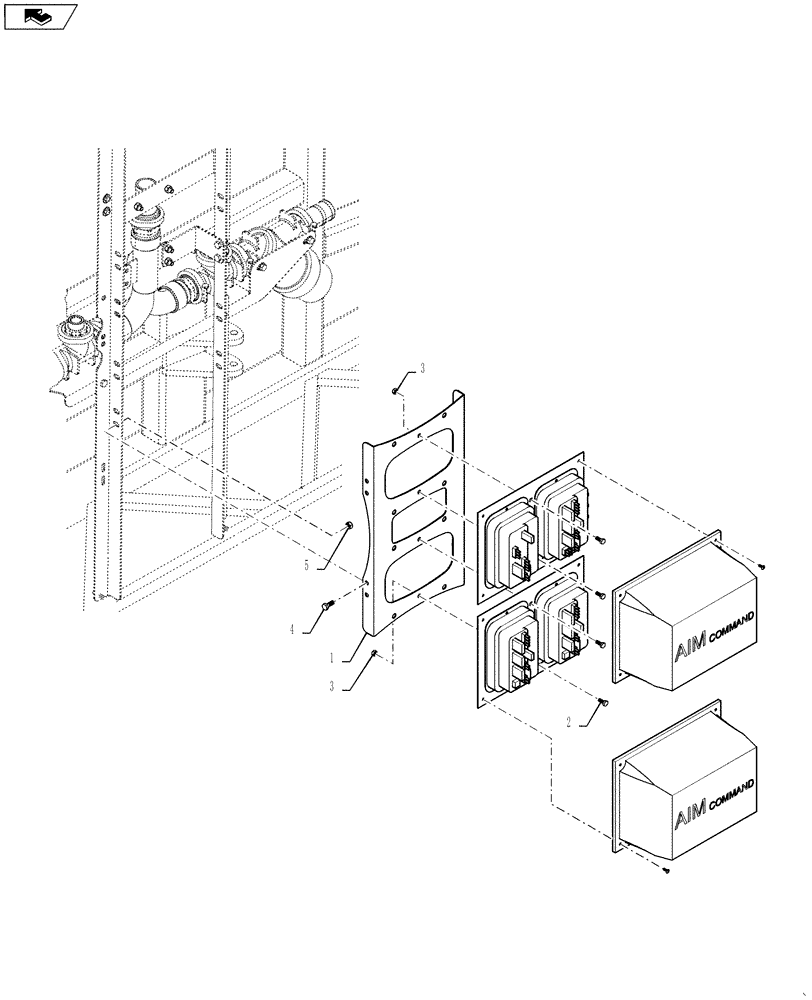 3

5

4

1

3

2

AIM COMMAND

AIM COMMAND