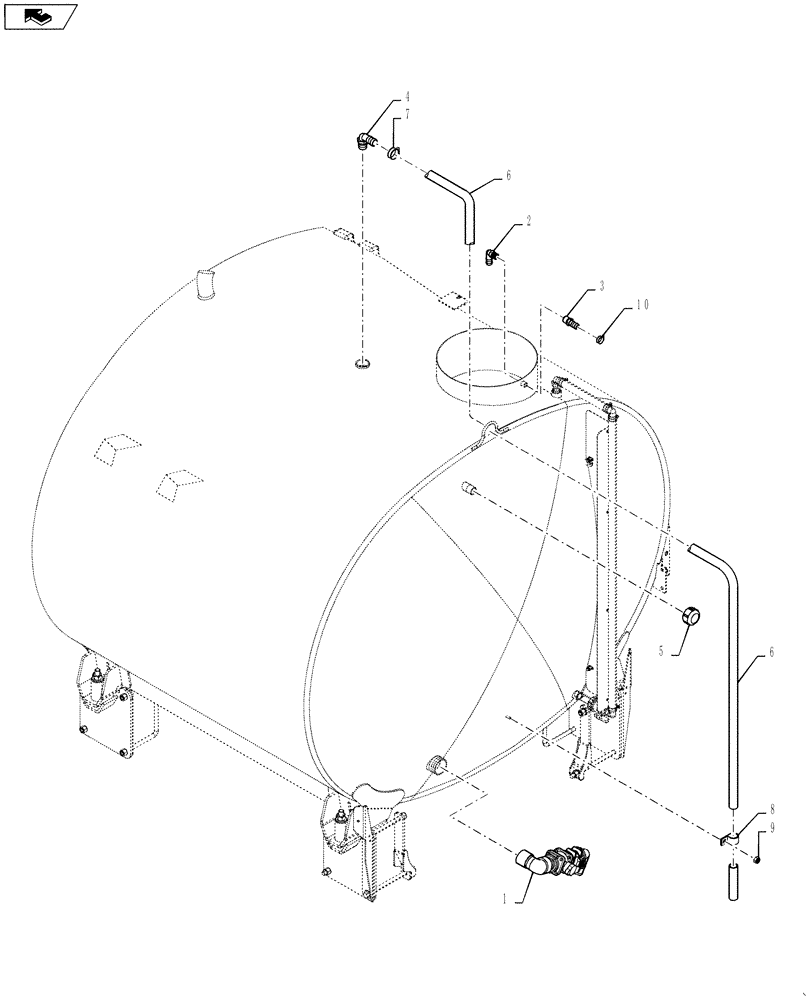 4
7
6
2
3
10
5
6
8
9
1