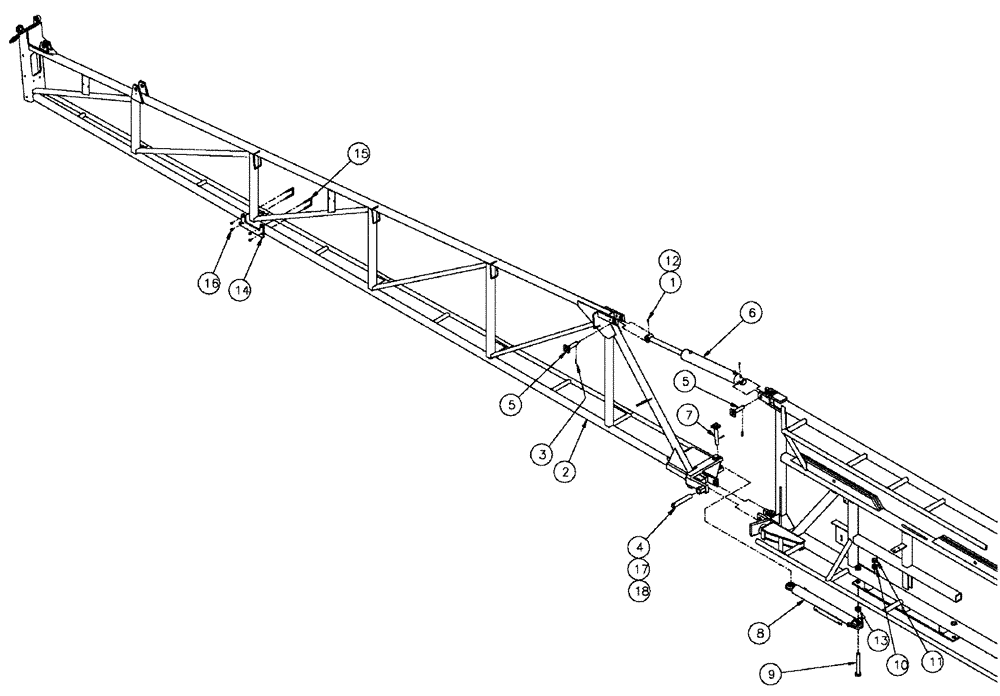 15
16
14
12
1
6
5
5
7
3
2
4
17
18
8
13
10
11
9