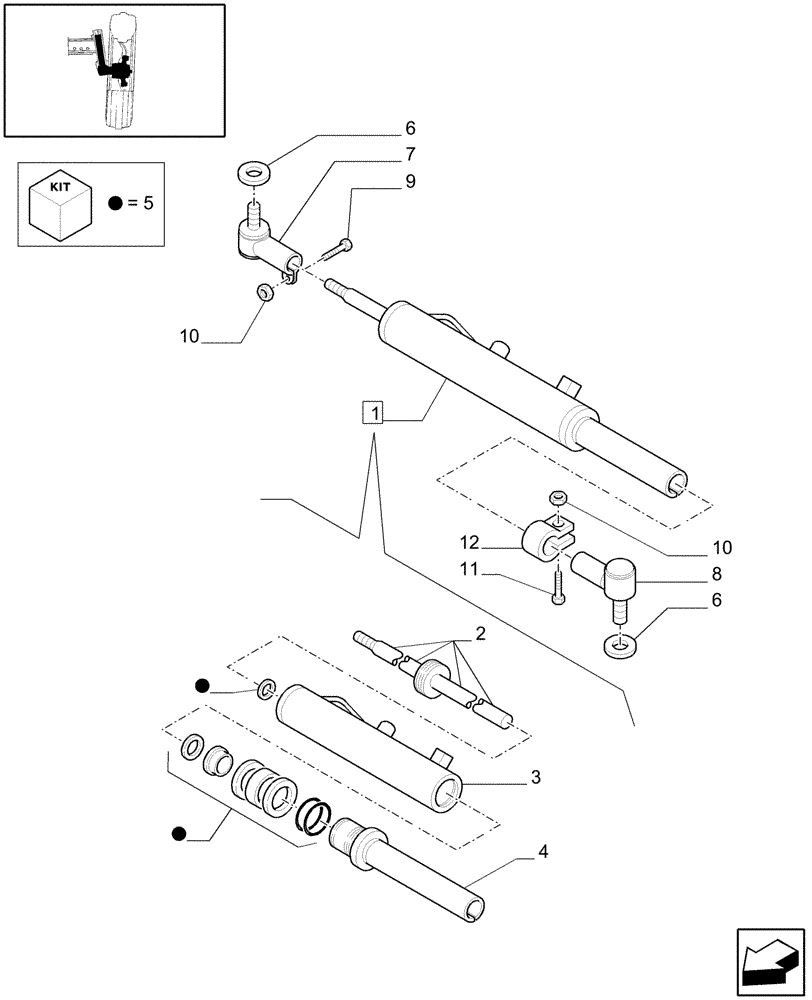 KIT
● = 5
6
7
9
10
1
10
12
8
11
6
2
●
3
●
4