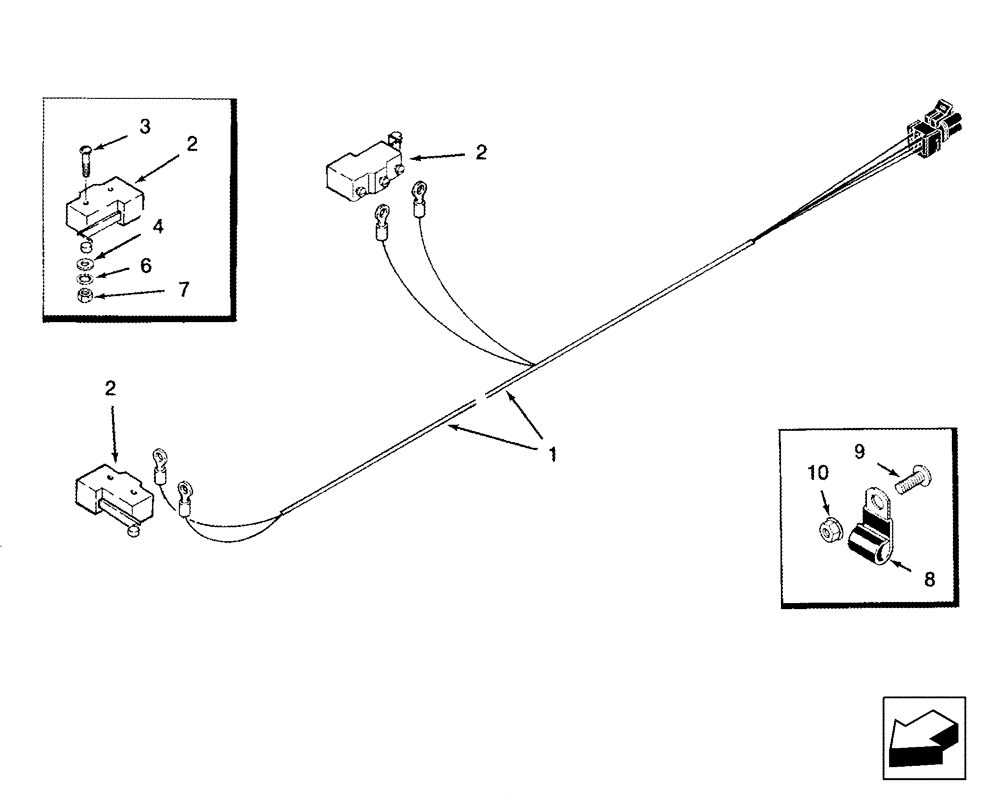 3
2
4
6
7
2
2
1
9
10
8