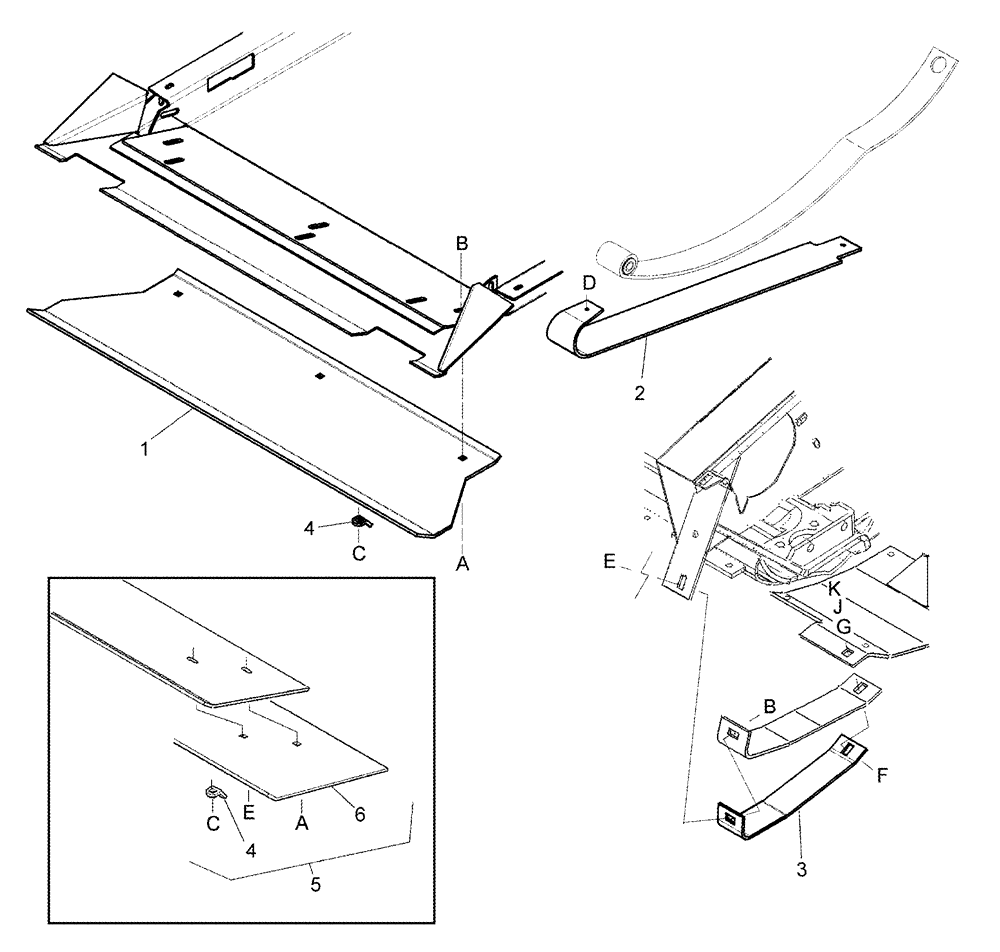 B
D
2
1
4
C
A
E
K
J
G
B
F
3
C
4
E
A
6
5