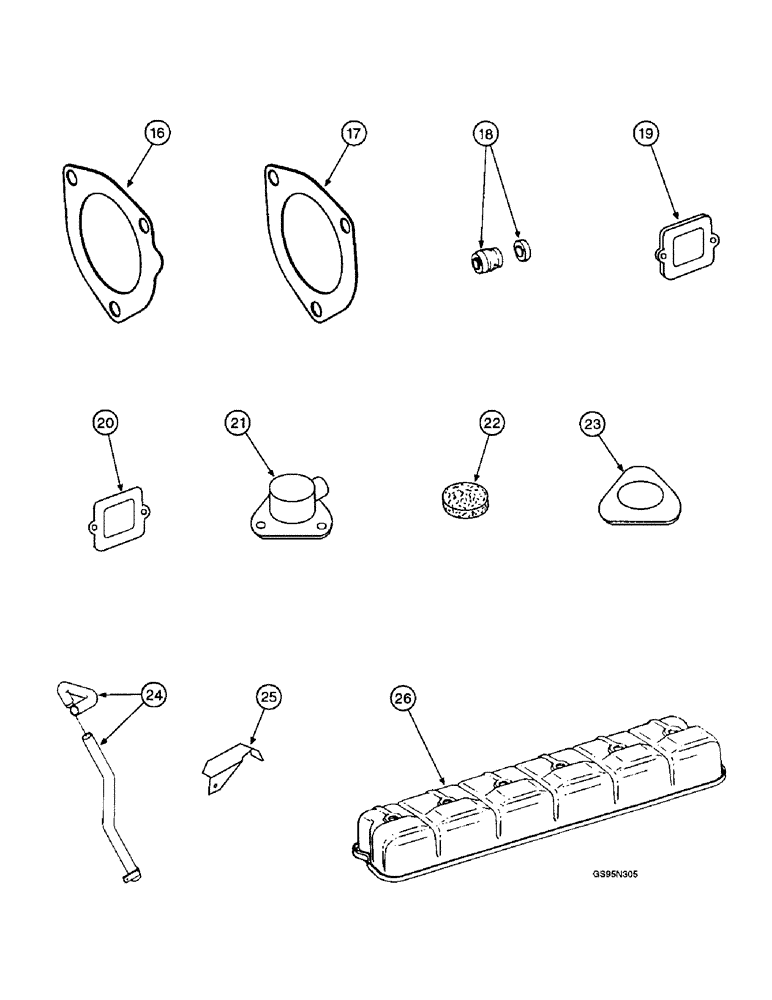 16
17
18
19
20
21
22
23
24
25
26
GS95N305