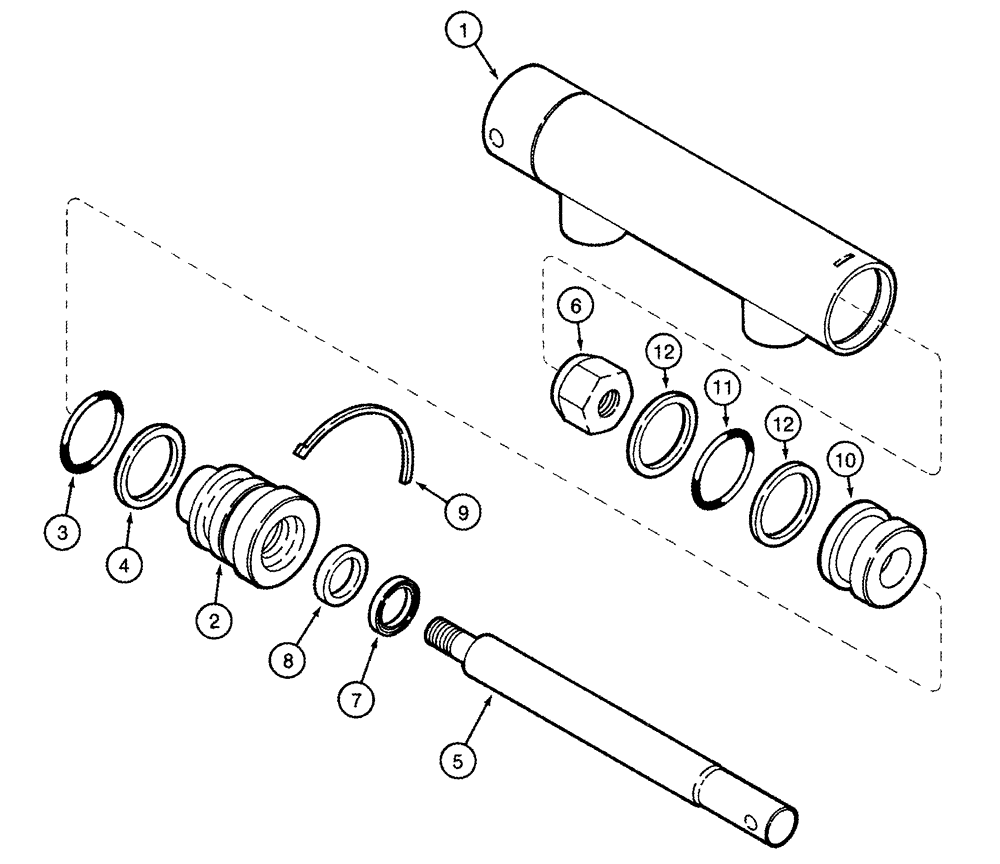 1
6
12
11
12
10
3
4
2
9
8
7
5