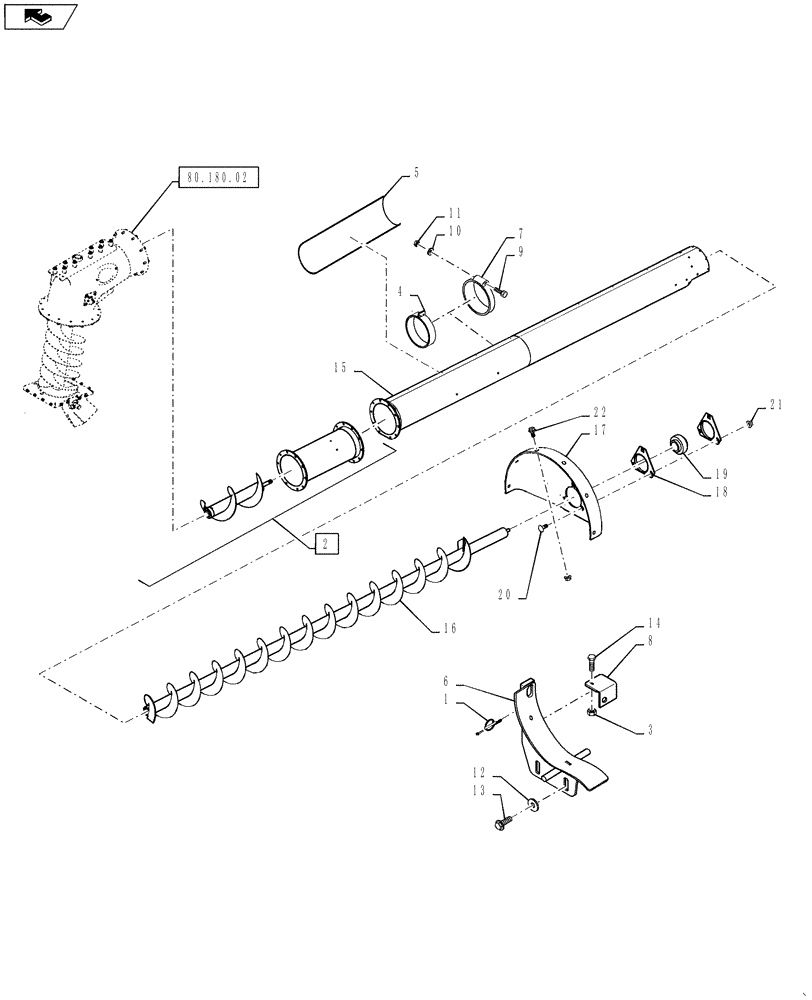 80.180.02
5
11
10
7
9
4
15
22
17
21
19
18
2
20
16
14
8
6
1
3
12
13