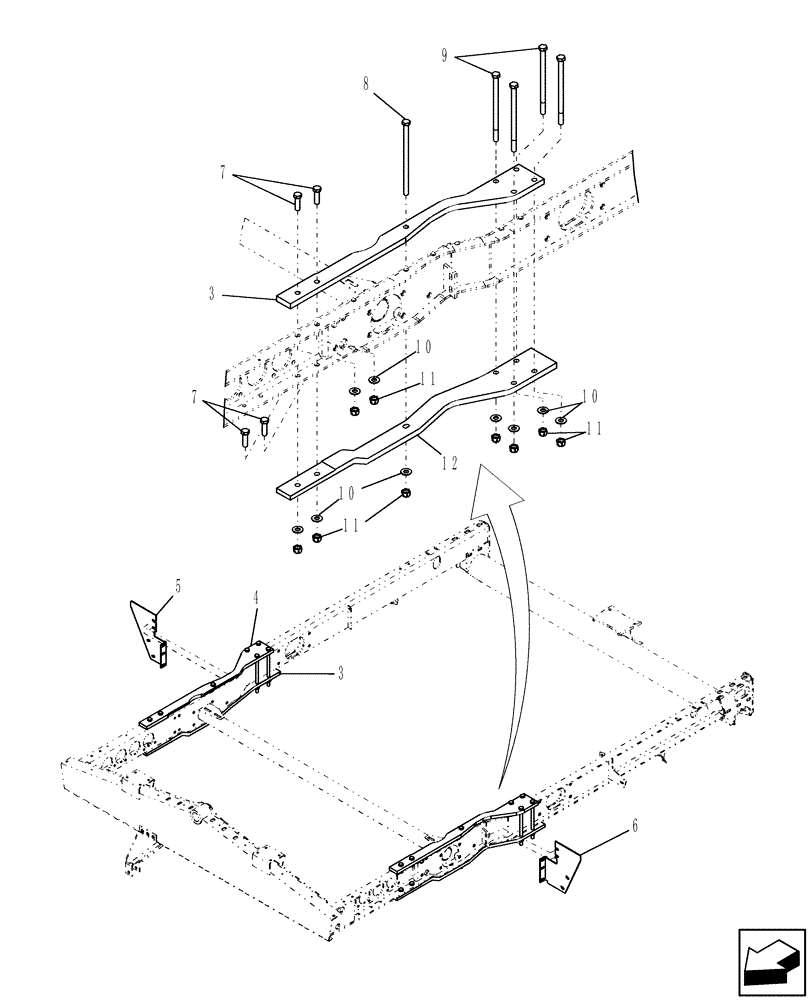 9
8
7
3
10
11
7
10
11
12
10
11
5
4
3
6