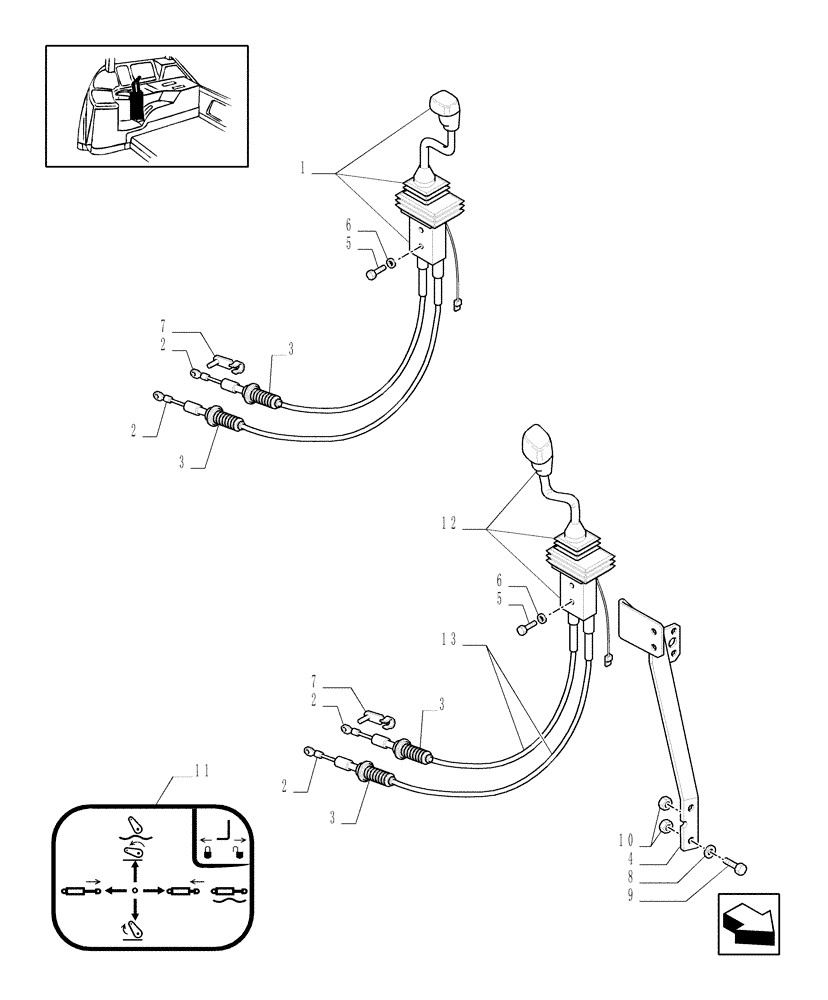 1
6
5
7
2
3
2
3
12
6
5
13
7
2
3
2
3
11
10
4
8
9