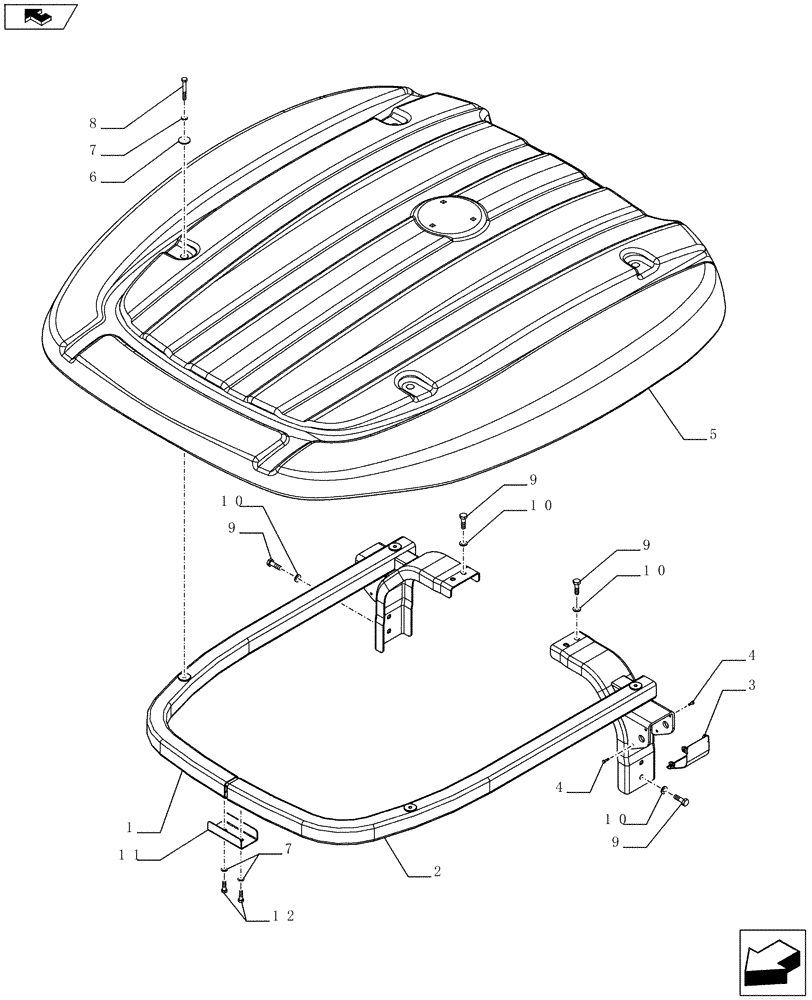 8
7
6
5
10
9
9
10
9
10
4
3
4
10
9
1
11
7
2
12