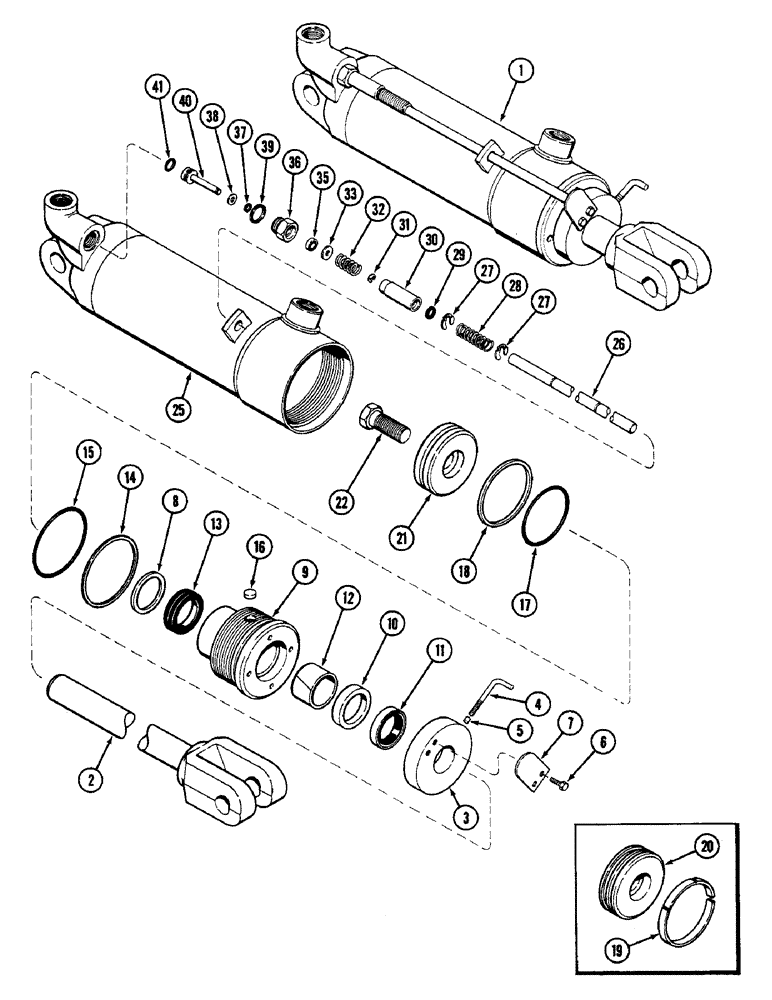 1
41
40
38
37
39
36
35
33
32
31
30
29
27
28
27
26
25
22
21
18
17
15
14
8
13
16
9
12
10
11
4
5
7
6
2
3
20
19