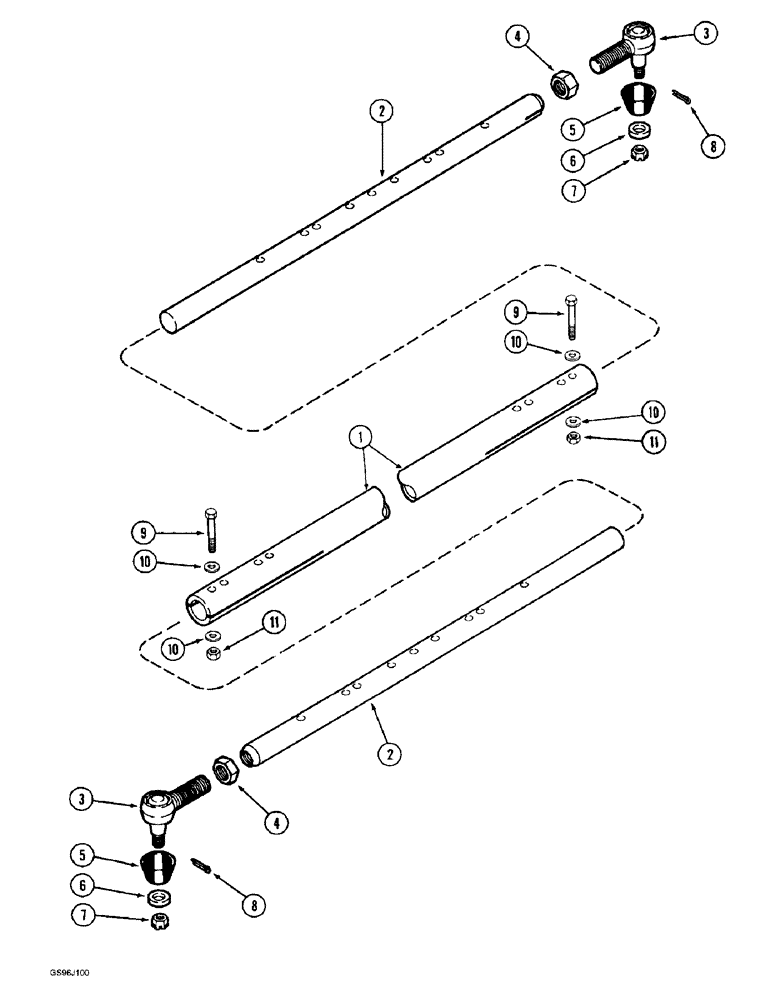 4
3
2
5
8
6
7
9
10
10
11
1
9
10
11
10
2
3
4
5
8
6
7
GS96J100