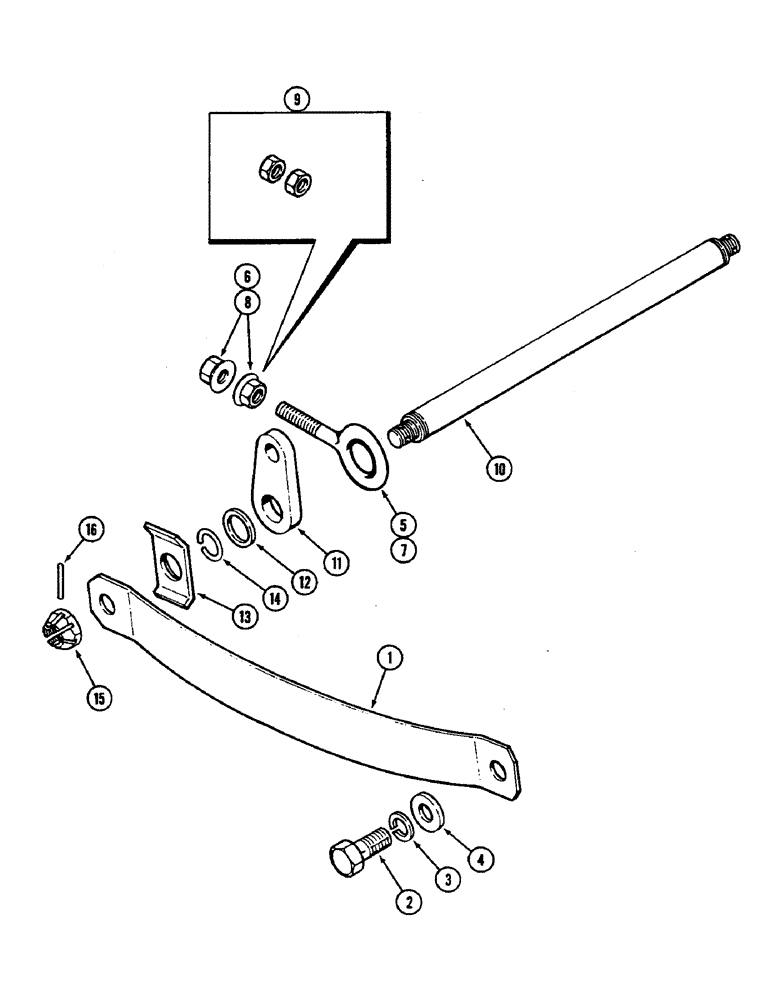 9
6
8
10
5
7
11
12
14
13
16
15
1
4
3
2