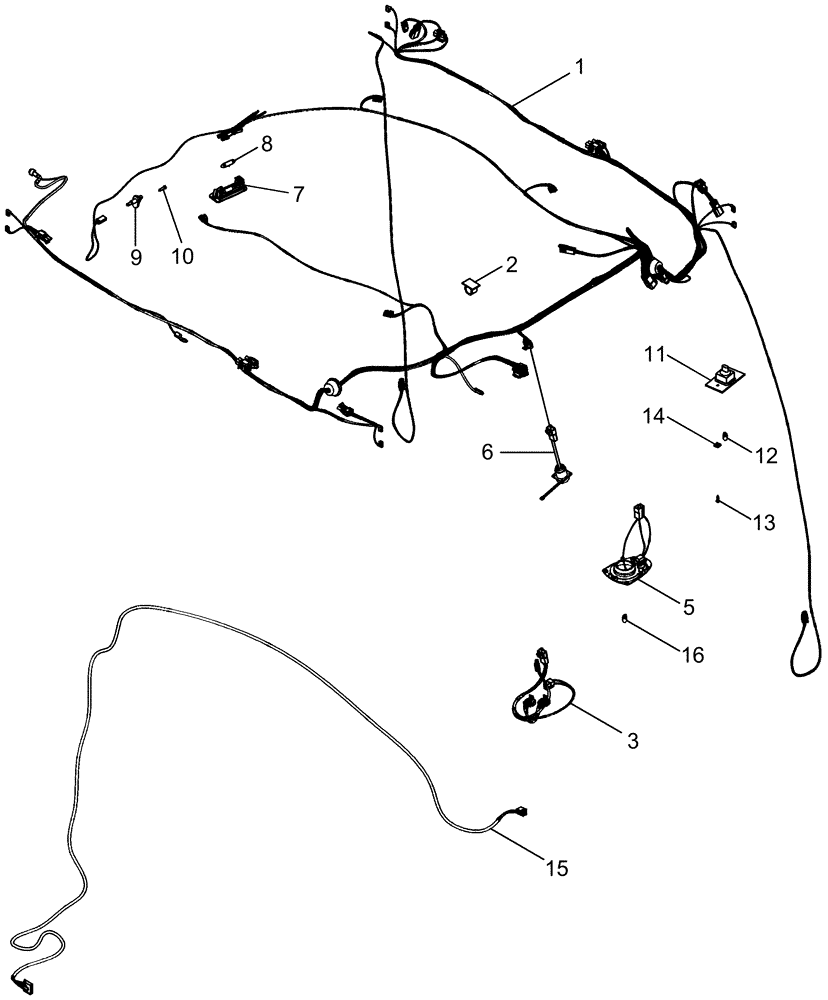 1
8
7
9
10
2
11
14
12
6
13
5
16
3
15