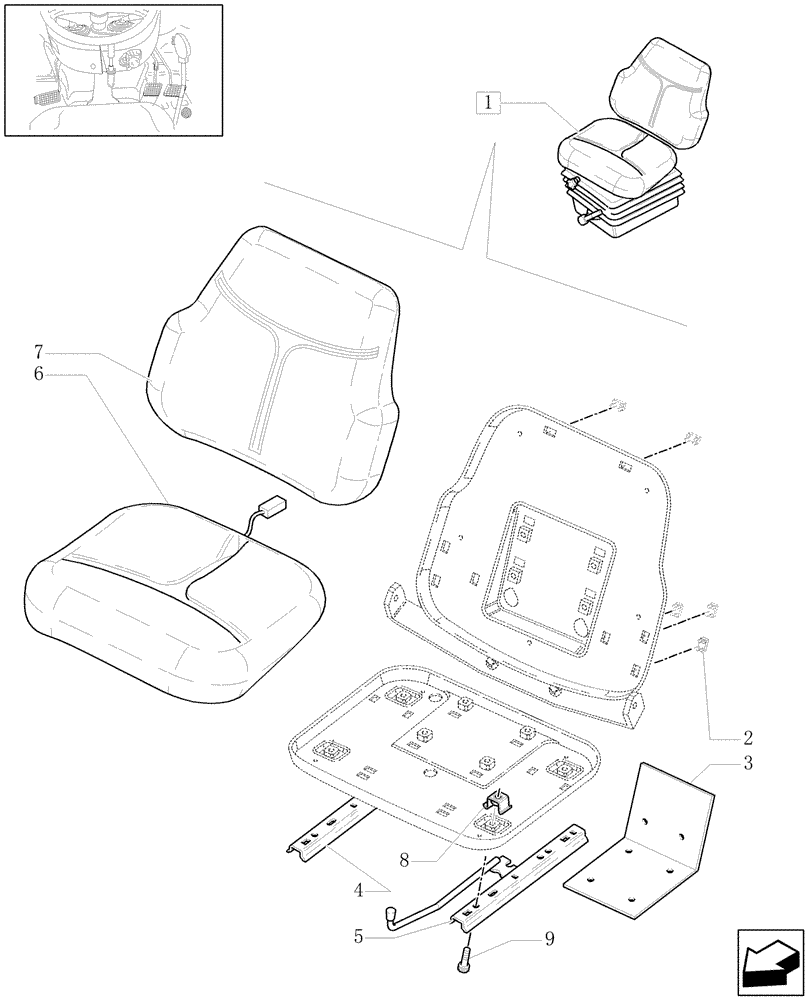 1

7

6

2

3

8

4

5

9