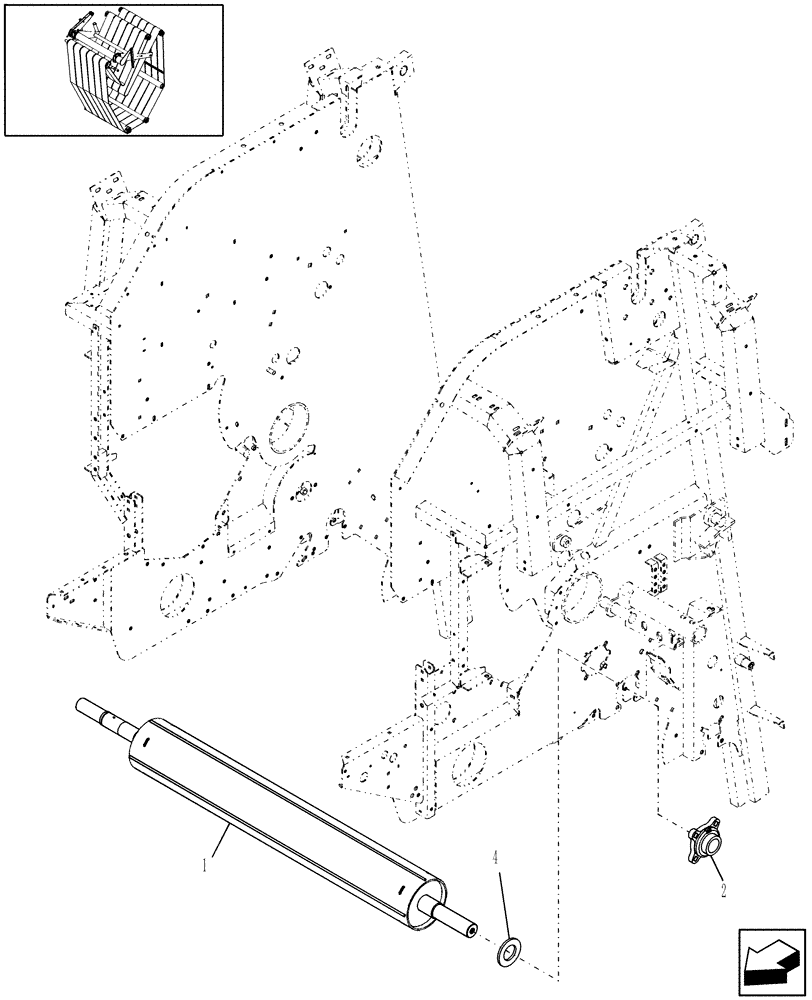 1
4
2