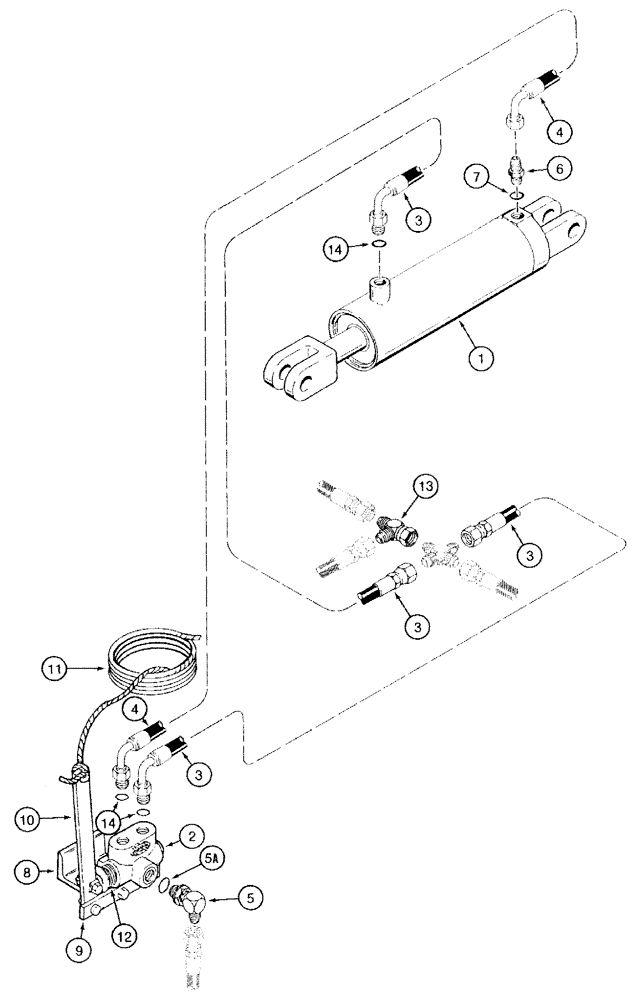 4
6
7
3
14
1
13
3
3
11
4
3
14
10
2
8
5A
5
9
12