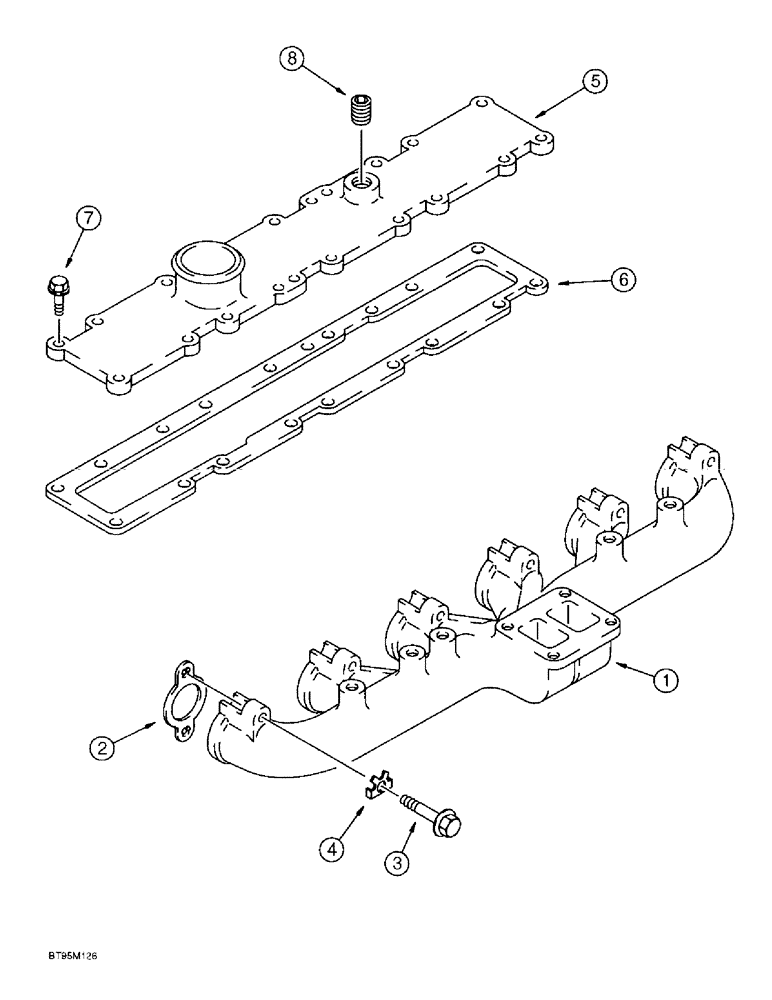 8
5
7
6
1
2
4
3
BT95M126