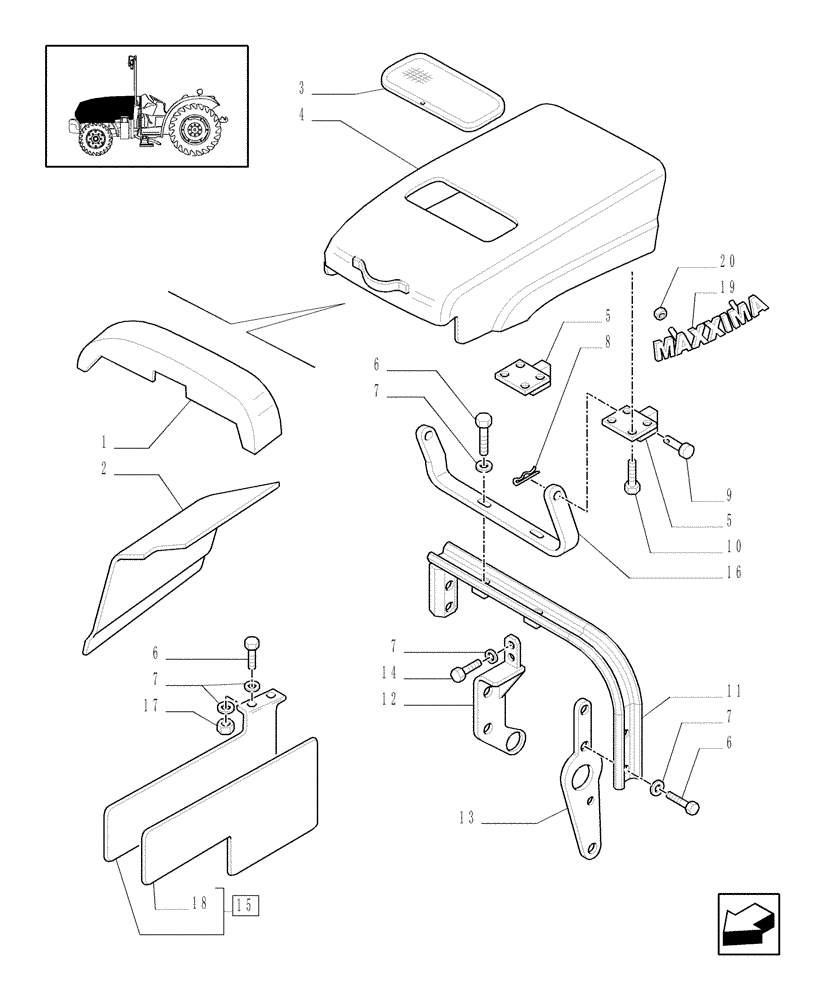 3
4
20
19
MAXXIMA
5
8
6
7
1
2
9
5
10
16
6
7
17
7
14
12
11
7
6
13
18
15