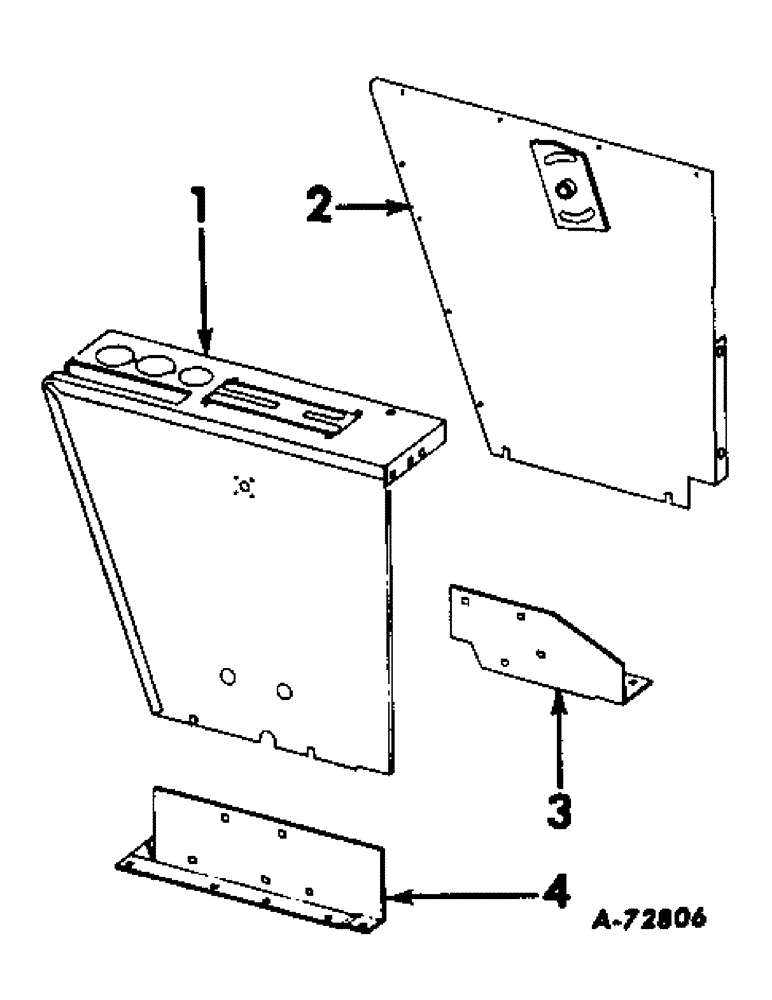 1
2
3
4
A-72806