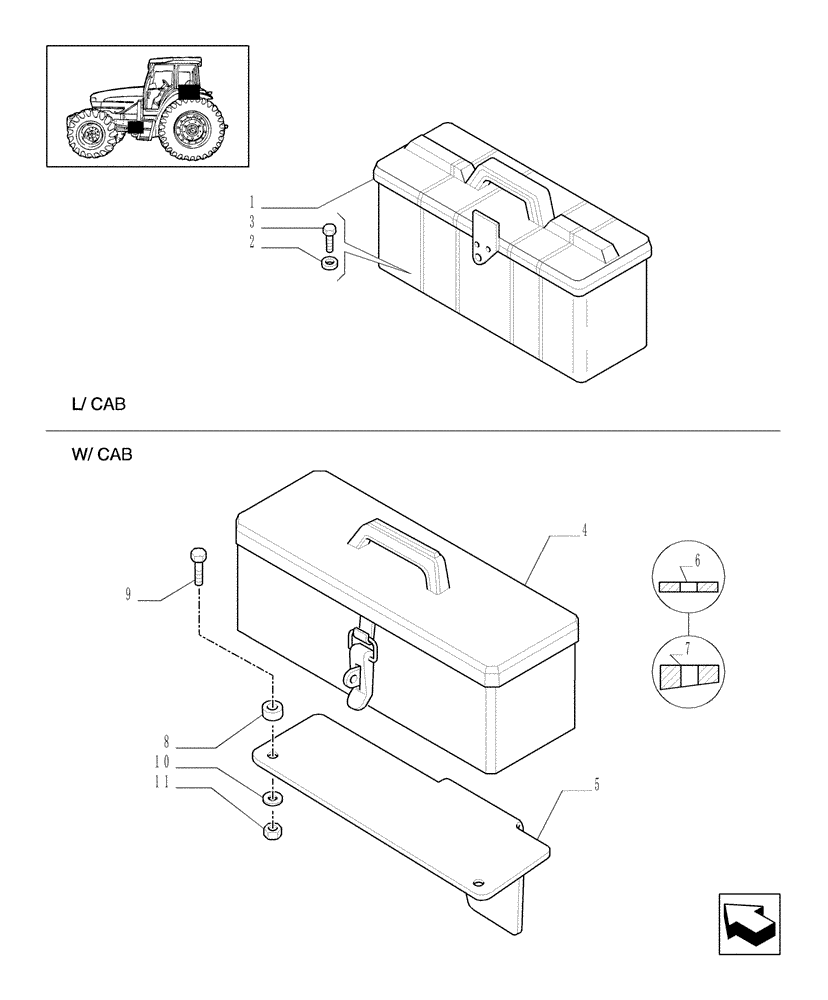 1
3
2

L/ CAB

W/ CAB

4
6
7
9
8
10
11
5