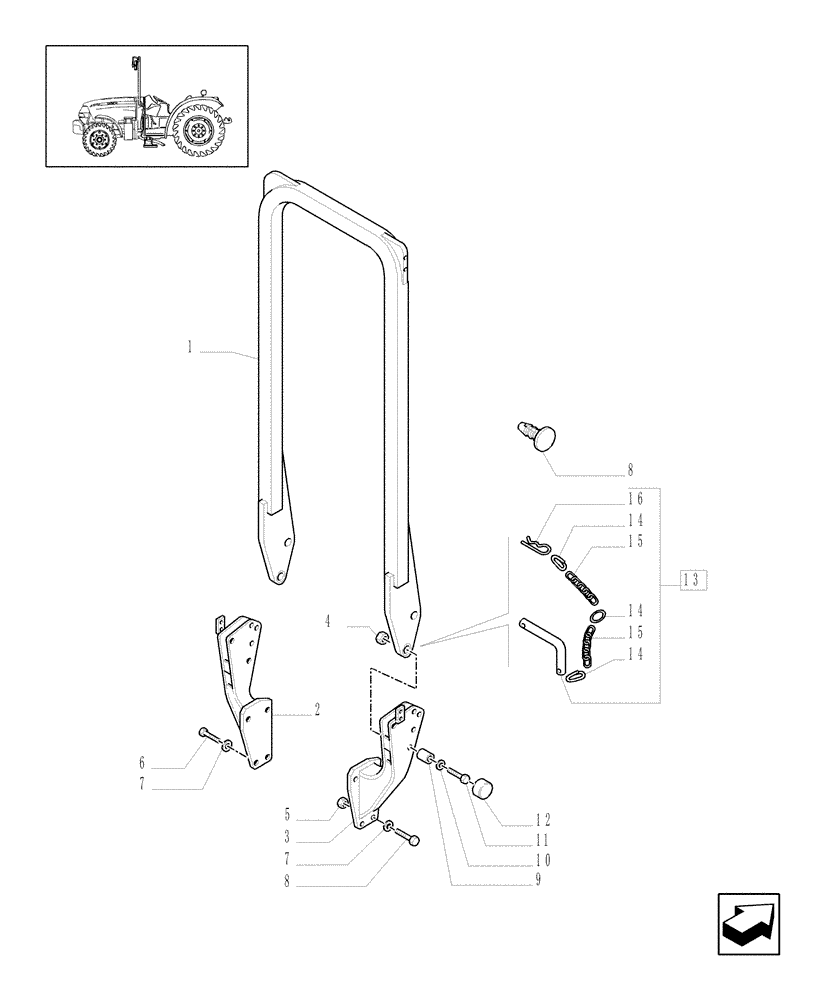 1
8
16
14
15
13
14
15
14
4
2
6
7
5
3
7
8
12
11
10
9