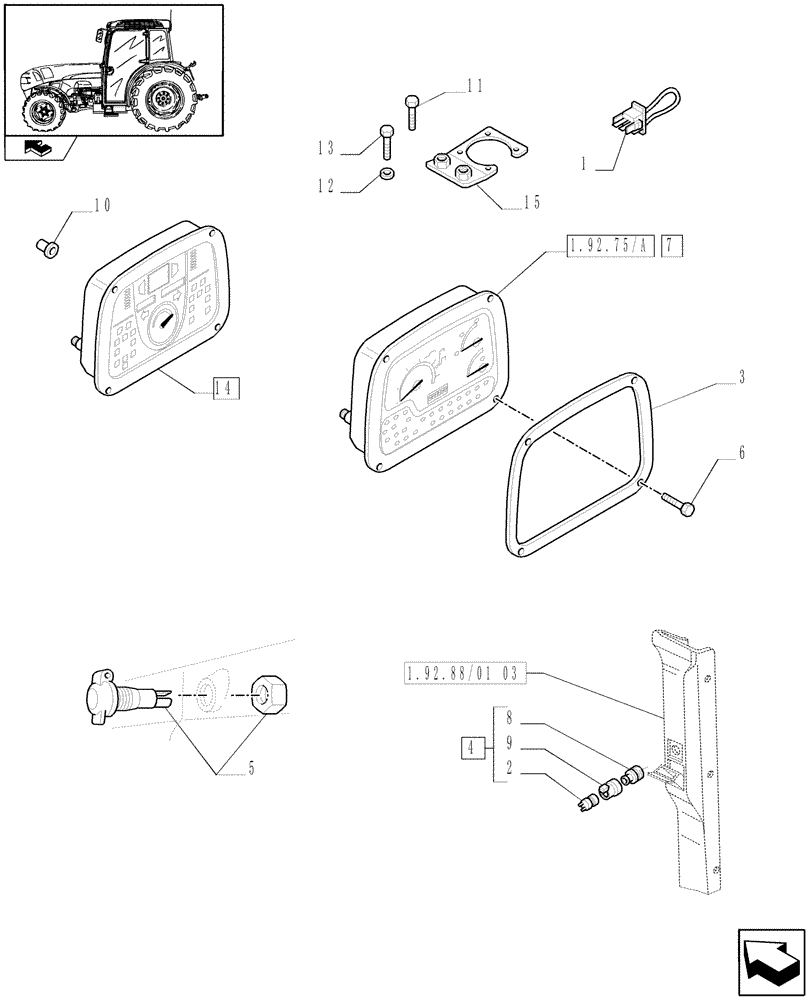 11
13
12
15
1
10
1.92.75/A 7
14
3
6
1.92.88/01 03
4
8
9
2
5