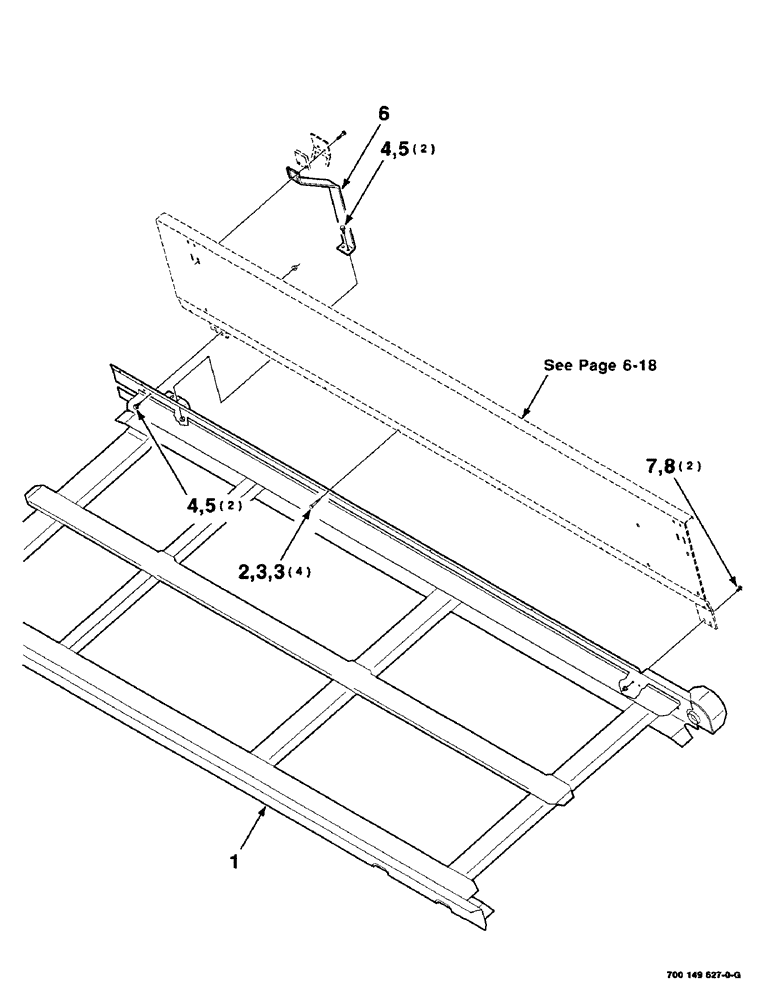 6
4,5(2)
See Page 6-18
7,8(2)
4,5(2)
2,3,3(4)
1
700 149 527-0-G