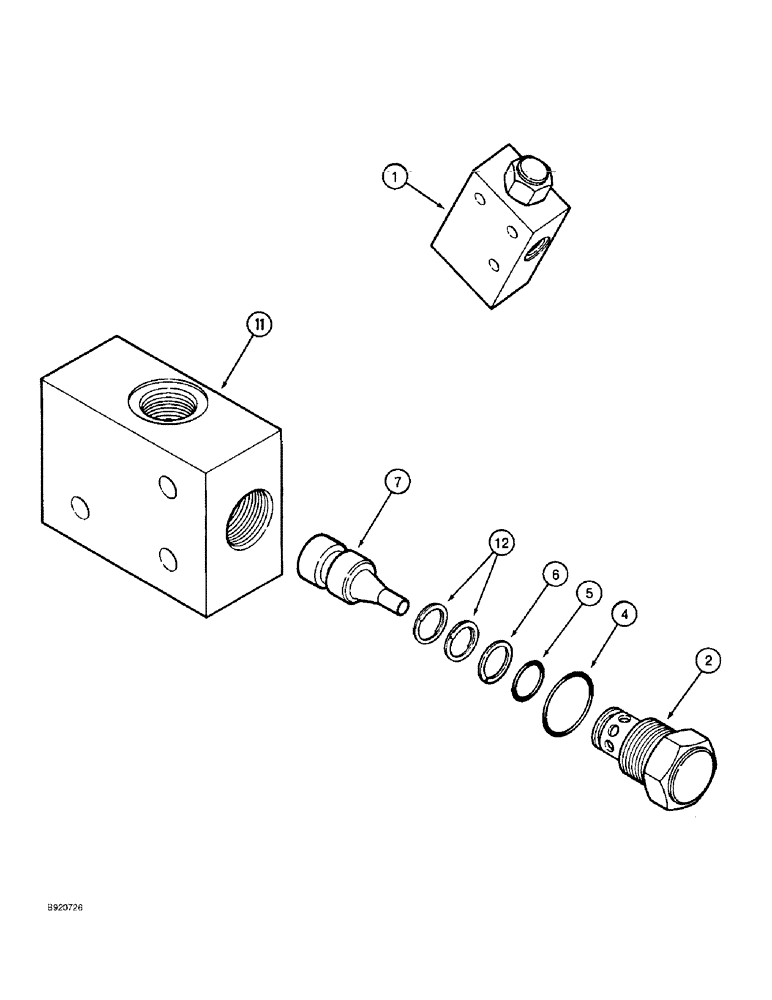 1

11

7

12

6

5

4

2

B920726