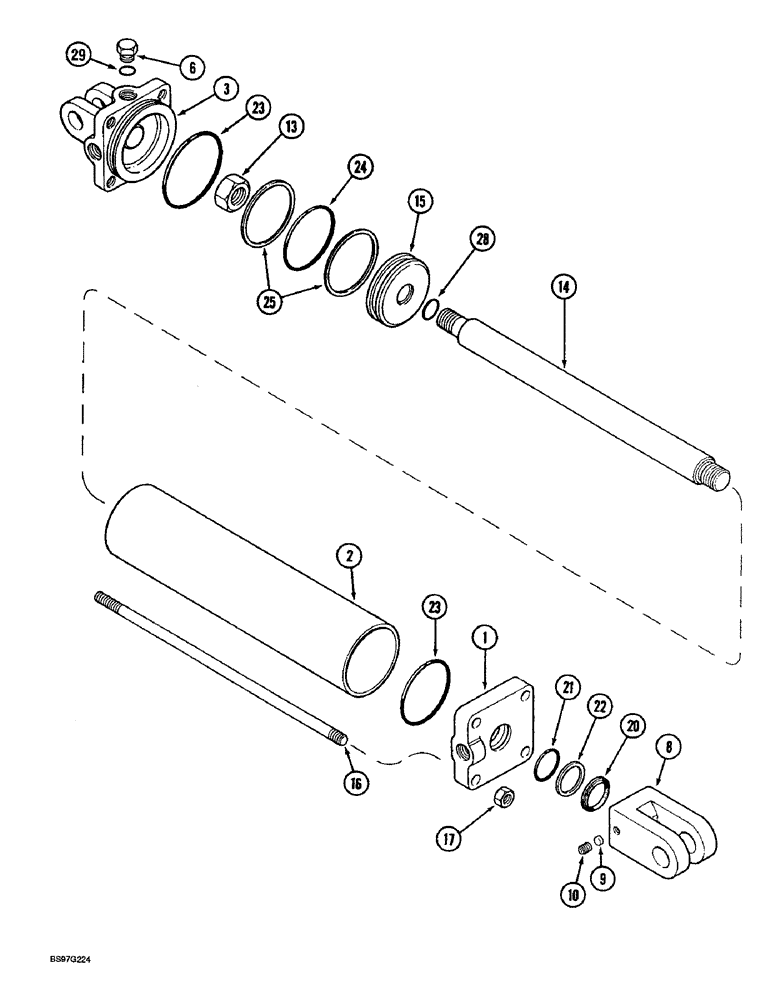 29
6
3
23
13
24
15
28
25
14
2
23
1
21
22
20
8
16
17
10
9
BS97G224