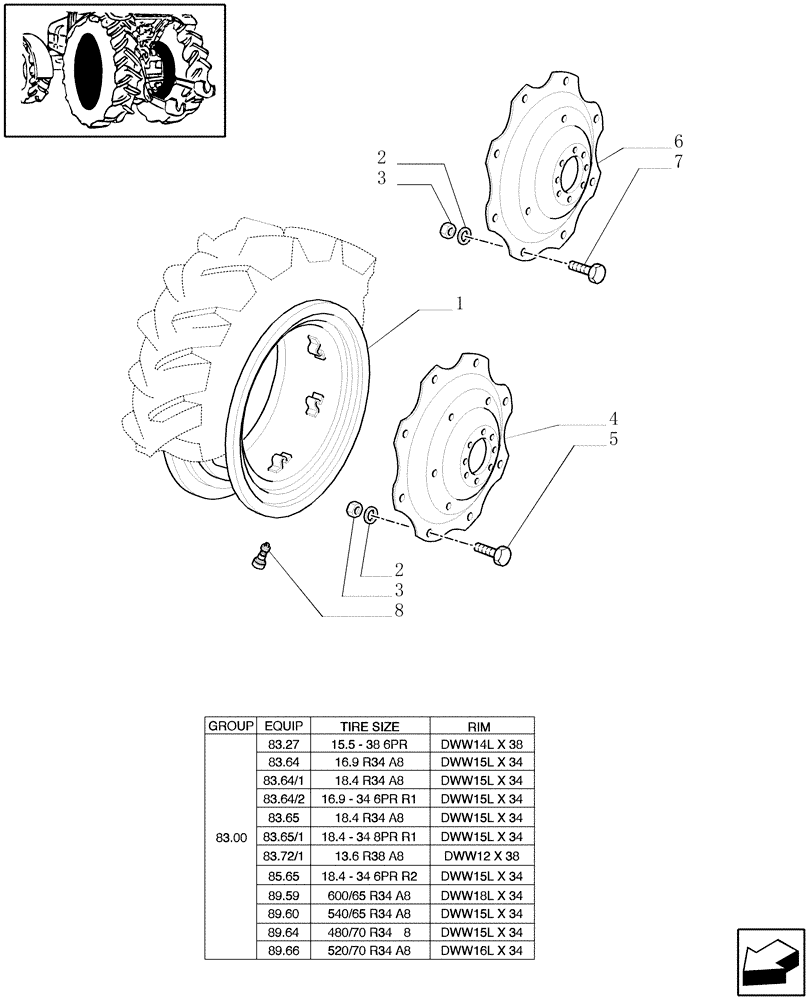 2
3
6
7
1
4
5
2
3
8

| GROUP | EQUIP | TIRE SIZE | RIM |
|---|---|---|---|
| 83.00 | 83.27 | 15.5 - 38 6PR | DWW14L X 38 |
| | 83.64 | 16.9 R34 A8 | DWW15L X 34 |
| | 83.64/1 | 18.4 R34 A8 | DWW15L X 34 |
| | 83.64/2 | 16.9 - 34 6PR R1 | DWW15L X 34 |
| | 83.65 | 18.4 R34 A8 | DWW15L X 34 |
| | 83.65/1 | 18.4 - 34 8PR R1 | DWW15L X 34 |
| | 83.72/1 | 13.6 R38 A8 | DWW12 X 38 |
| | 85.65 | 18.4 - 34 6PR R2 | DWW15L X 34 |
| | 89.59 | 600/65 R34 A8 | DWW18L X 34 |
| | 89.60 | 540/65 R34 A8 | DWW15L X 34 |
| | 89.64 | 480/70 R34 8 | DWW15L X 34 |
| | 89.66 | 520/70 R34 A8 | DWW16L X 34 |