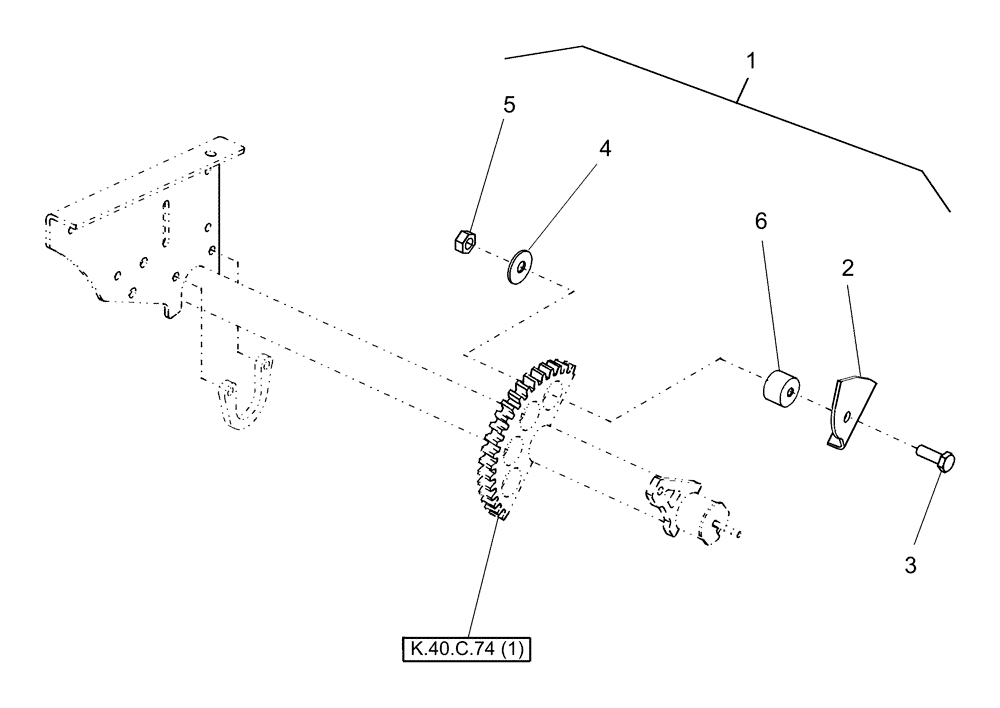 1
5
4
6
2
3
K.40.C.74 (1)