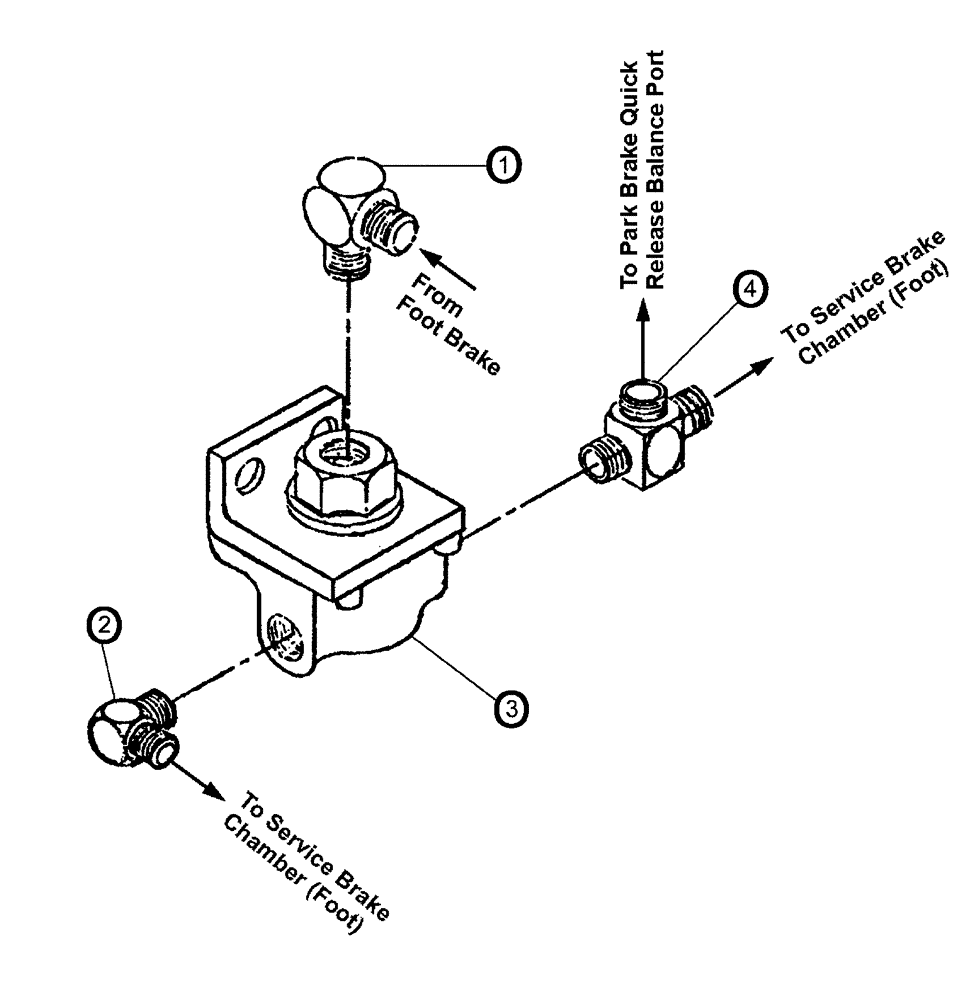 1

From
Foot Brake

To Park Brake Quick
Release Balance Port

4

To Service Brake
Chamber (Foot)

2

3

To Service Brake
Chamber (Foot)