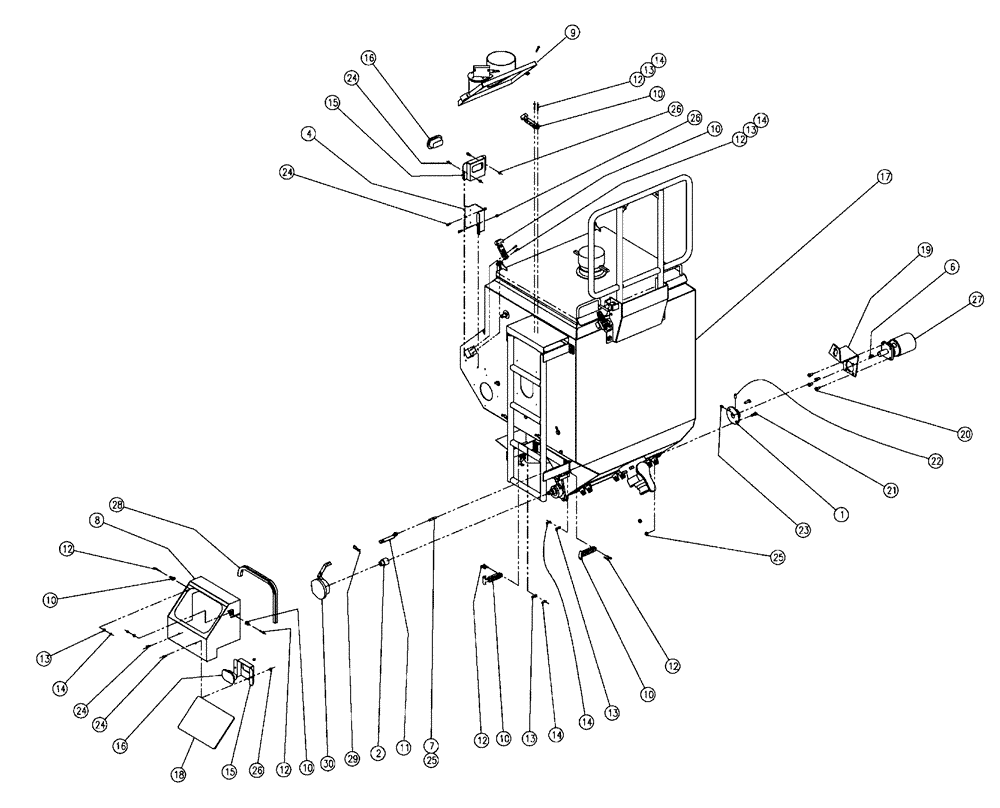 9
14
13
12
10
16
24
15
26
26
10
14
13
12
4
24
17
19
6
27
20
22
21
1
23
25
28
8
12
10
13
14
24
24
16
18
15
26
12
10
30
29
2
11
7
25
12
10
13
14
14
13
10
12