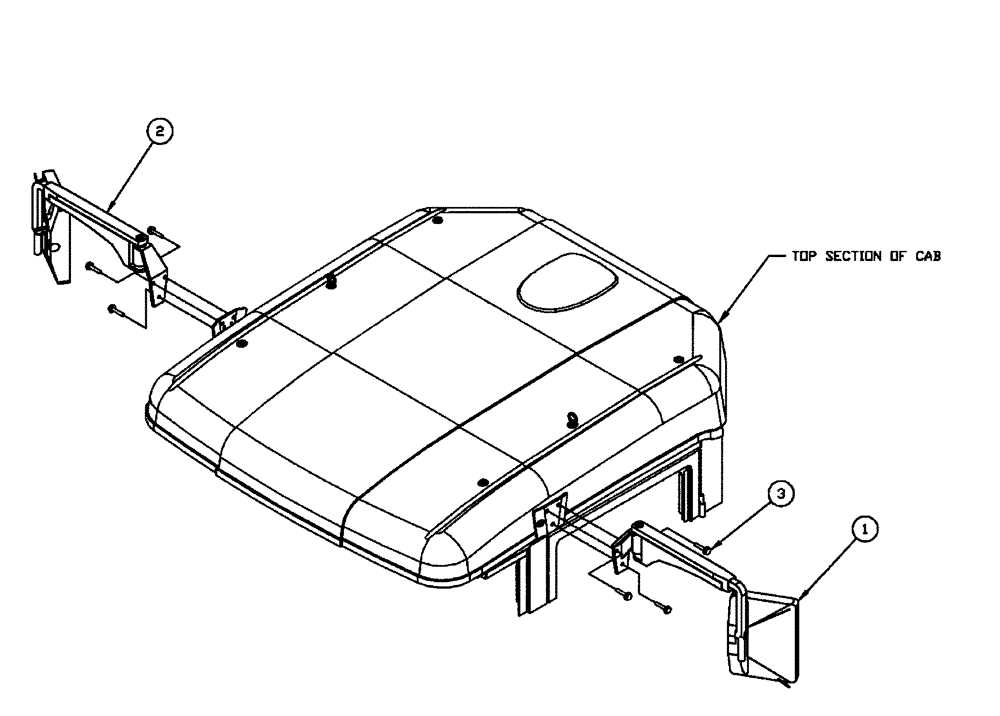 2

TOP SECTION OF CAB

3

1