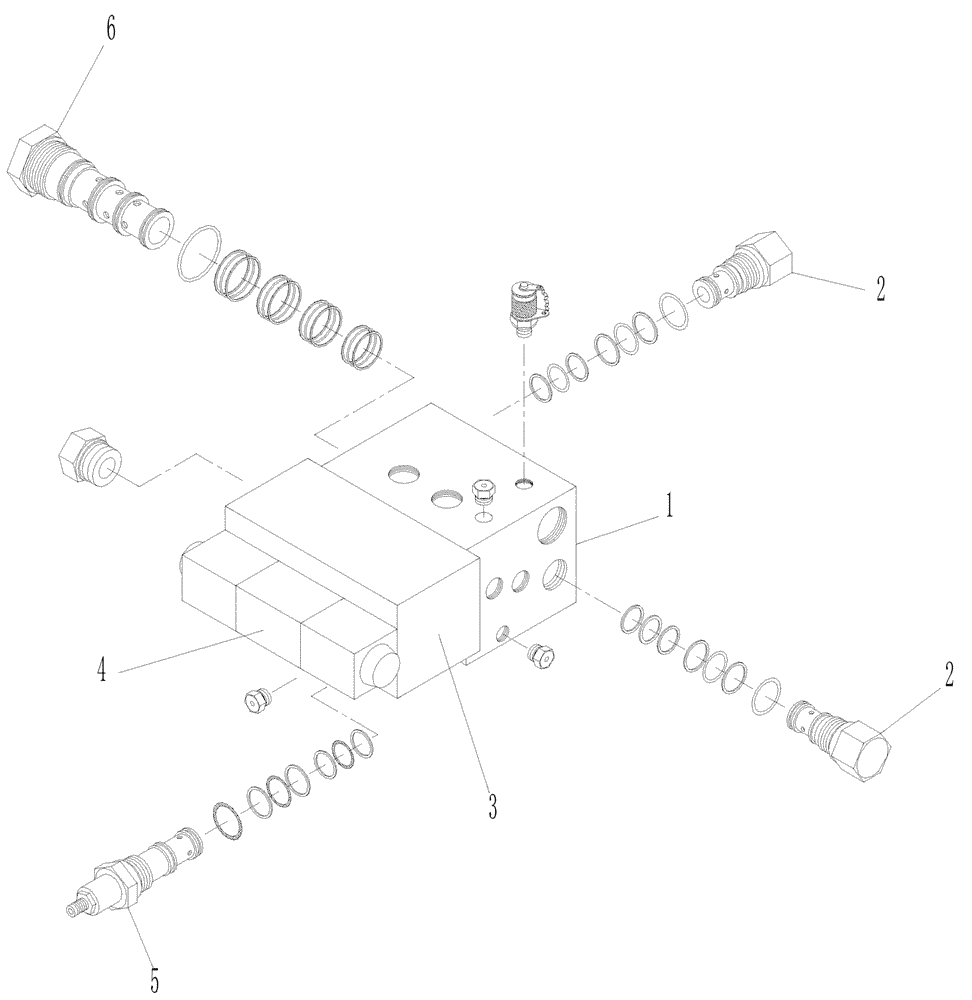 6
2
1
4
2
3
5