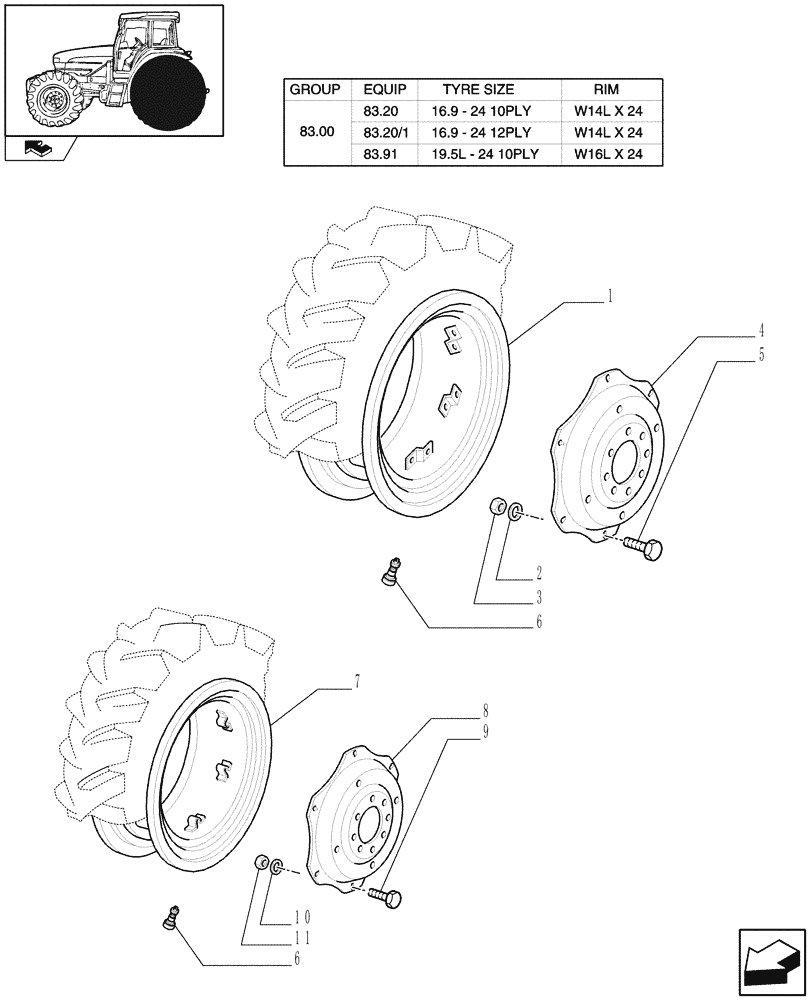 | GROUP | EQUIP | TYRE SIZE | RIM |
|---|---|---|---|
| 83.00 | 83.20 | 16.9 - 24 10PLY | W14L X 24 |
| | 83.20/1 | 16.9 - 24 12PLY | W14L X 24 |
| | 83.91 | 19.5L - 24 10PLY | W16L X 24 |

1
4
5
2
3
6
7
8
9
10
11
6