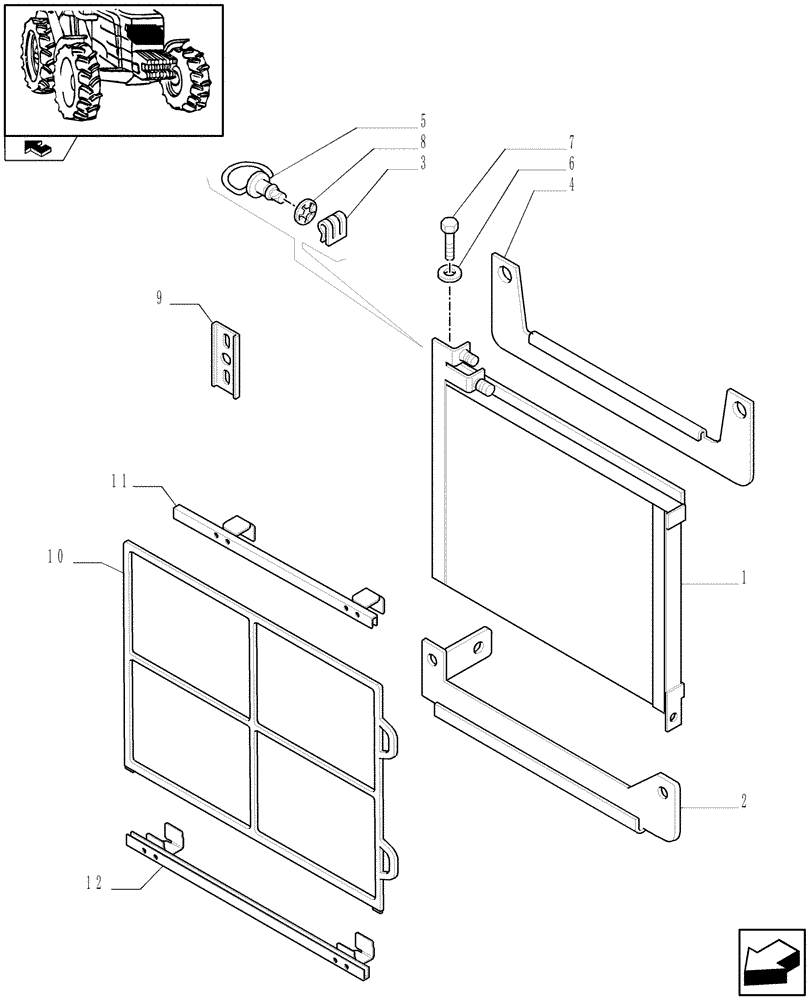 5
8
3
7
6
4
9
11
10
1
2
12