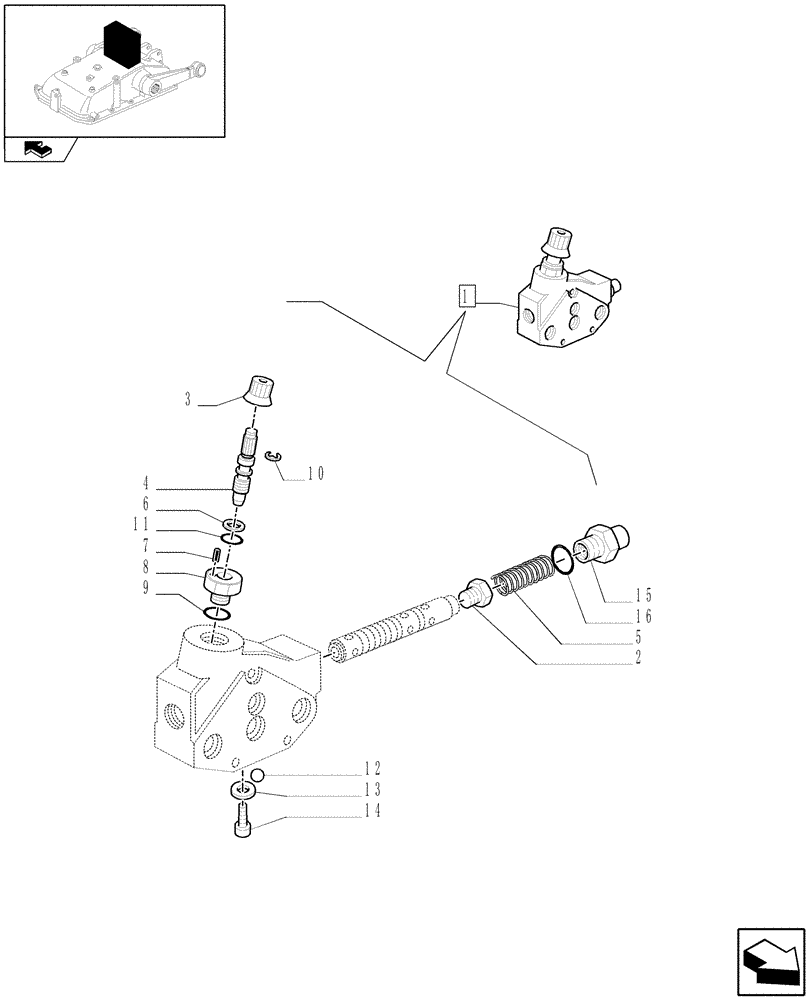 1
3
10
4
6
11
7
8
9
15
16
5
2
12
13
14