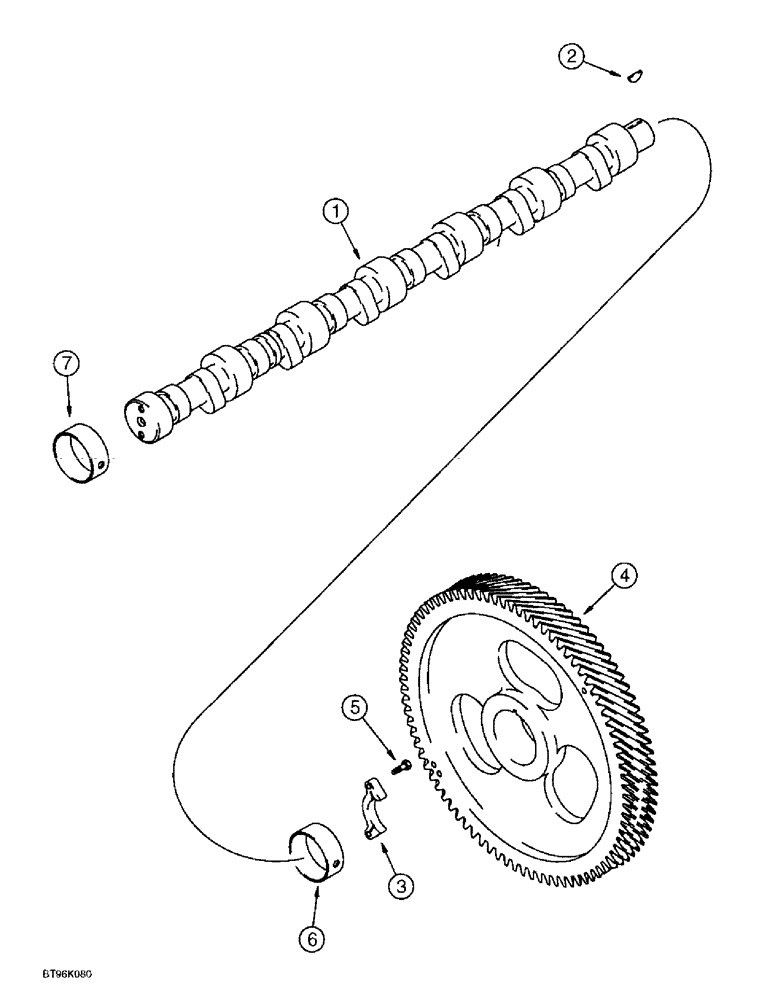 2

1

7

4

5

3

6

BT96K080