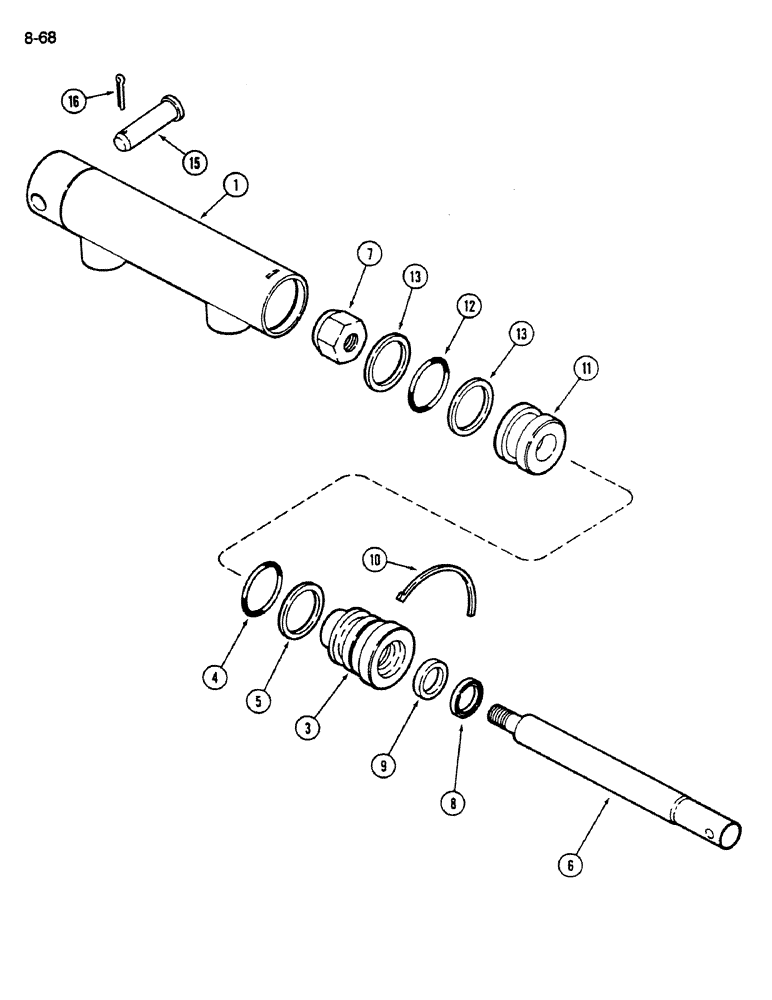 8-68

16
15
1
7
13
12
13
11
10
4
5
3
9
8
6