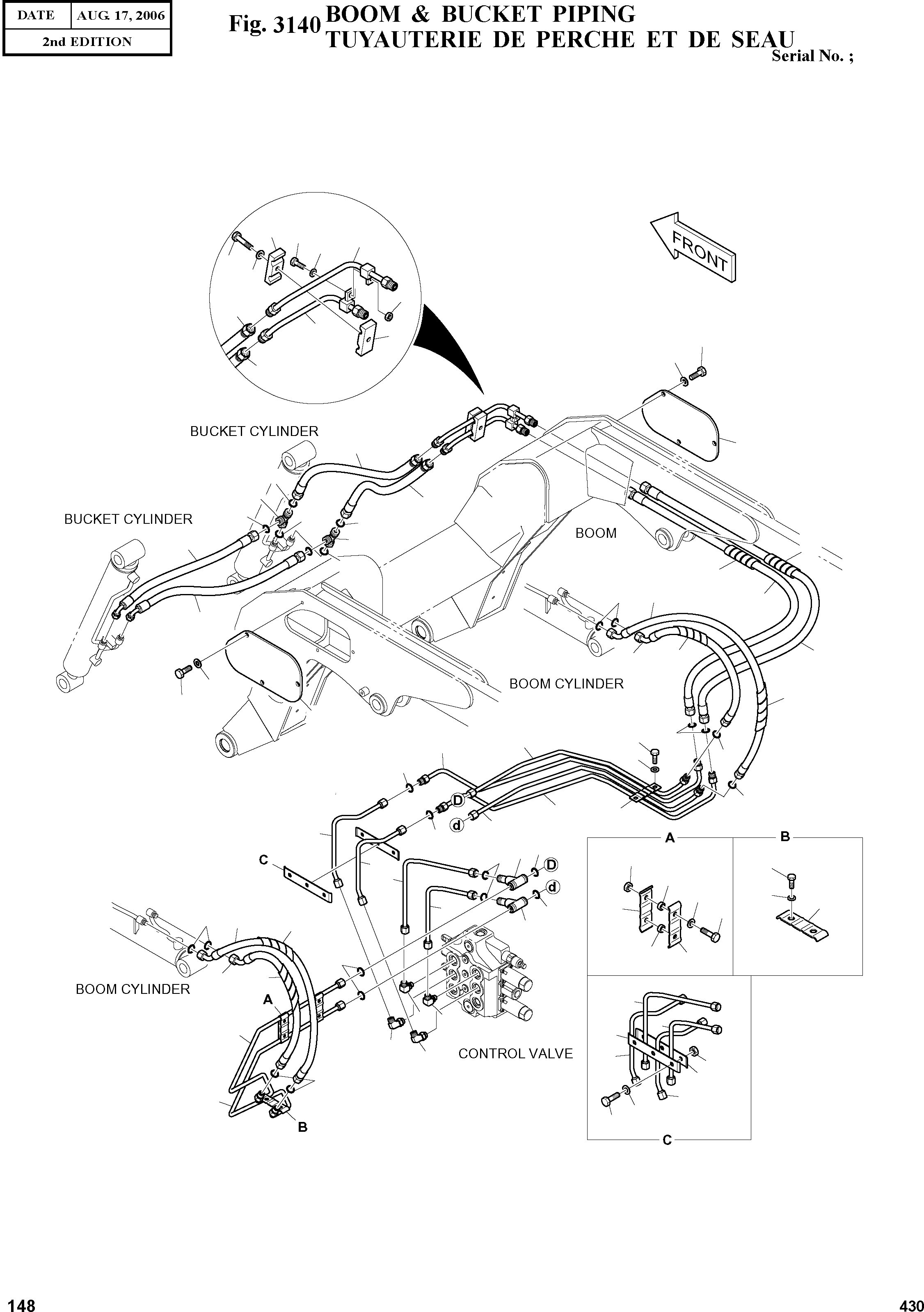 | DATE | AUG. 17, 2006 |
|---|---|
| 2nd EDITION | |

Fig. 3140 BOOM & BUCKET PIPING
TUYAUTERIE DE PERCHE ET DE SEAU

Serial No. ;

FRONT

BUCKET CYLINDER

BUCKET CYLINDER

BOOM

BOOM CYLINDER

D

d

C

D

d

A

B

BOOM CYLINDER

A

CONTROL VALVE

B

C

148

430