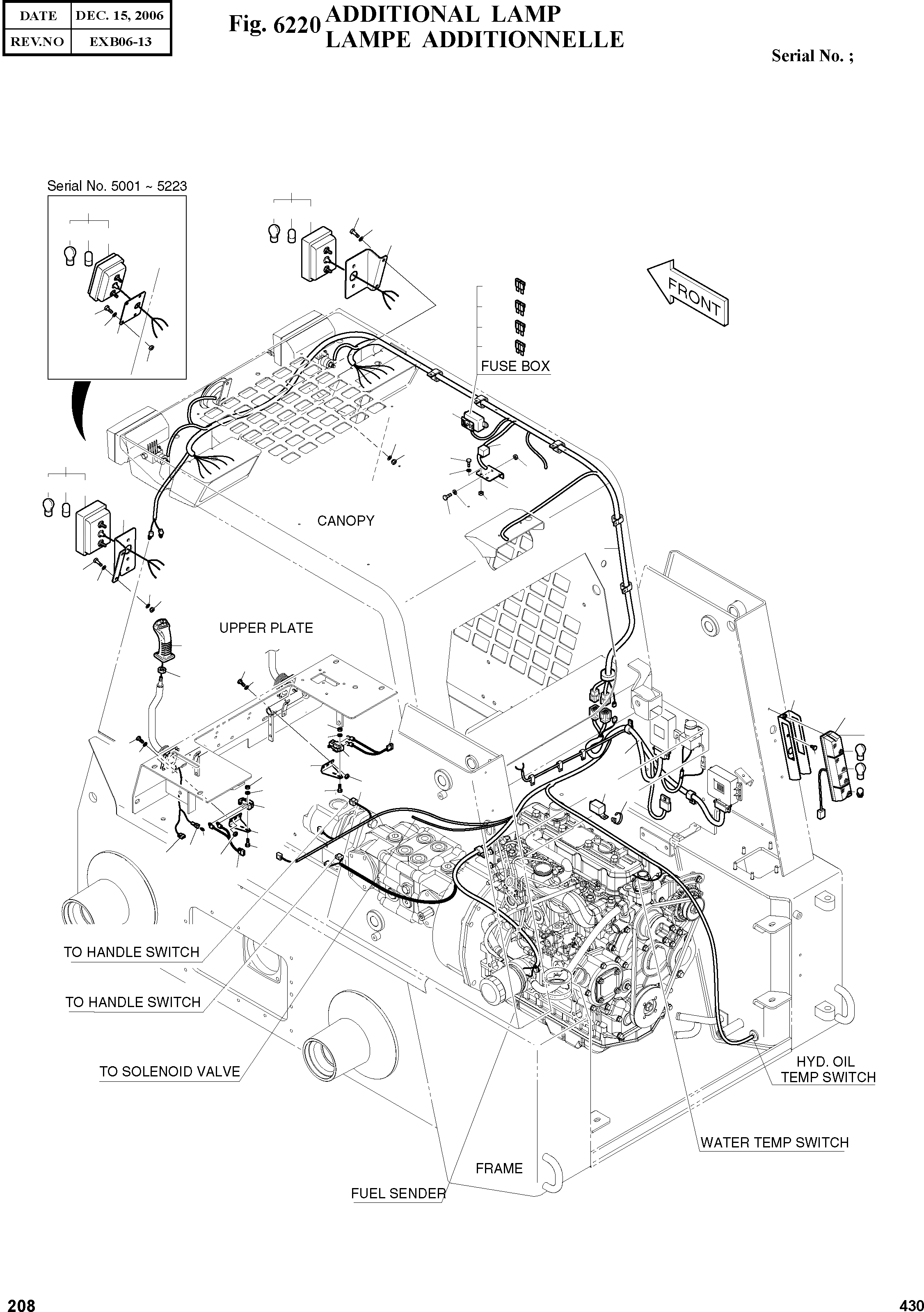 | DATE | DEC. 15, 2006 |
|---|---|
| REV.NO | EXB06-13 |

Fig. 6220 ADDITIONAL LAMP
LAMPE ADDITIONNELLE

Serial No. ;

Serial No. 5001 ~ 5223

FRONT

FUSE BOX

CANOPY

UPPER PLATE

TO HANDLE SWITCH

TO HANDLE SWITCH

TO SOLENOID VALVE

HYD. OIL TEMP SWITCH

WATER TEMP SWITCH

FRAME

FUEL SENDER

208

430